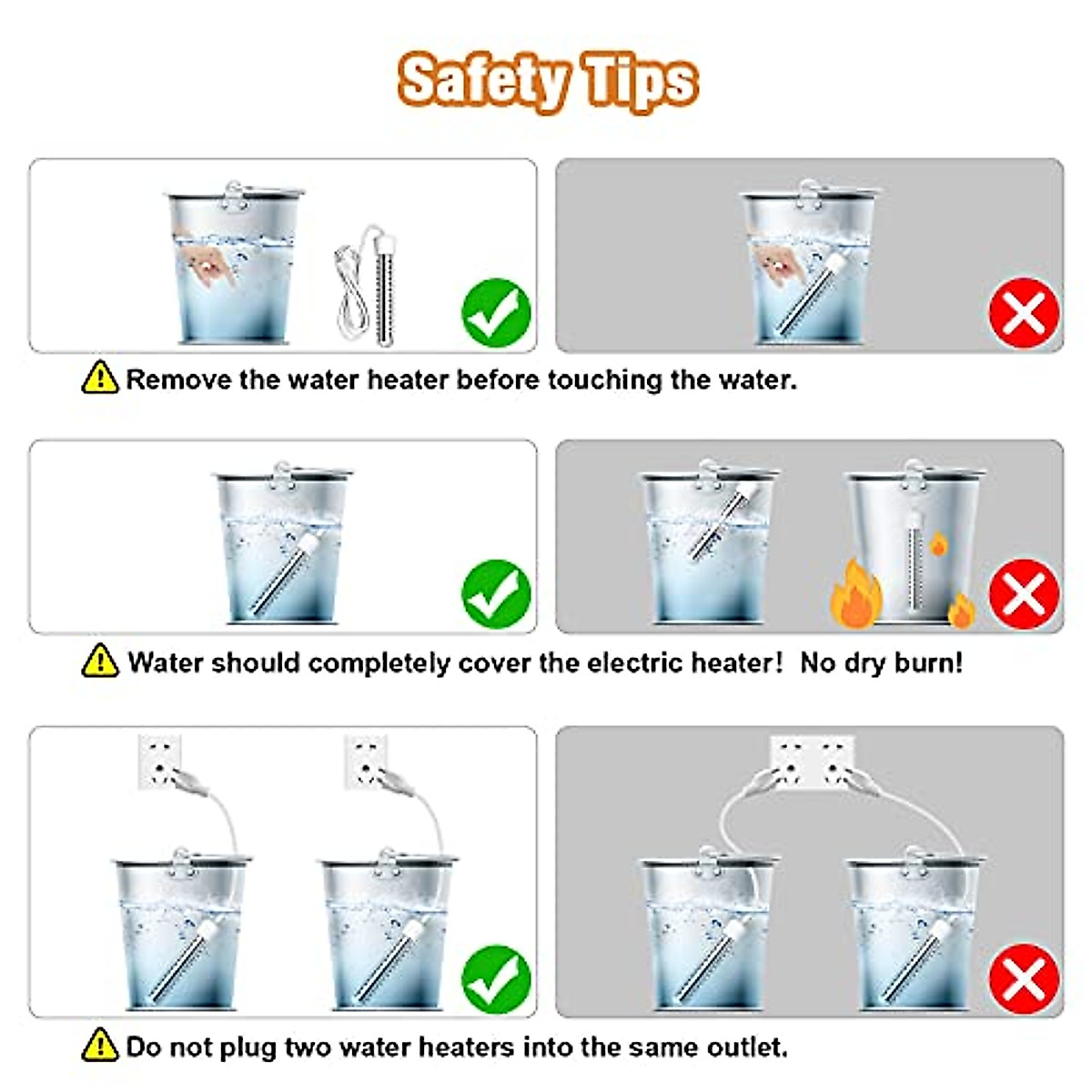 Safety Tips

Remove the water heater before touching the water.

Water should completely cover the electric heater! No dry burn!

Do not plug two water heaters into the same outlet.