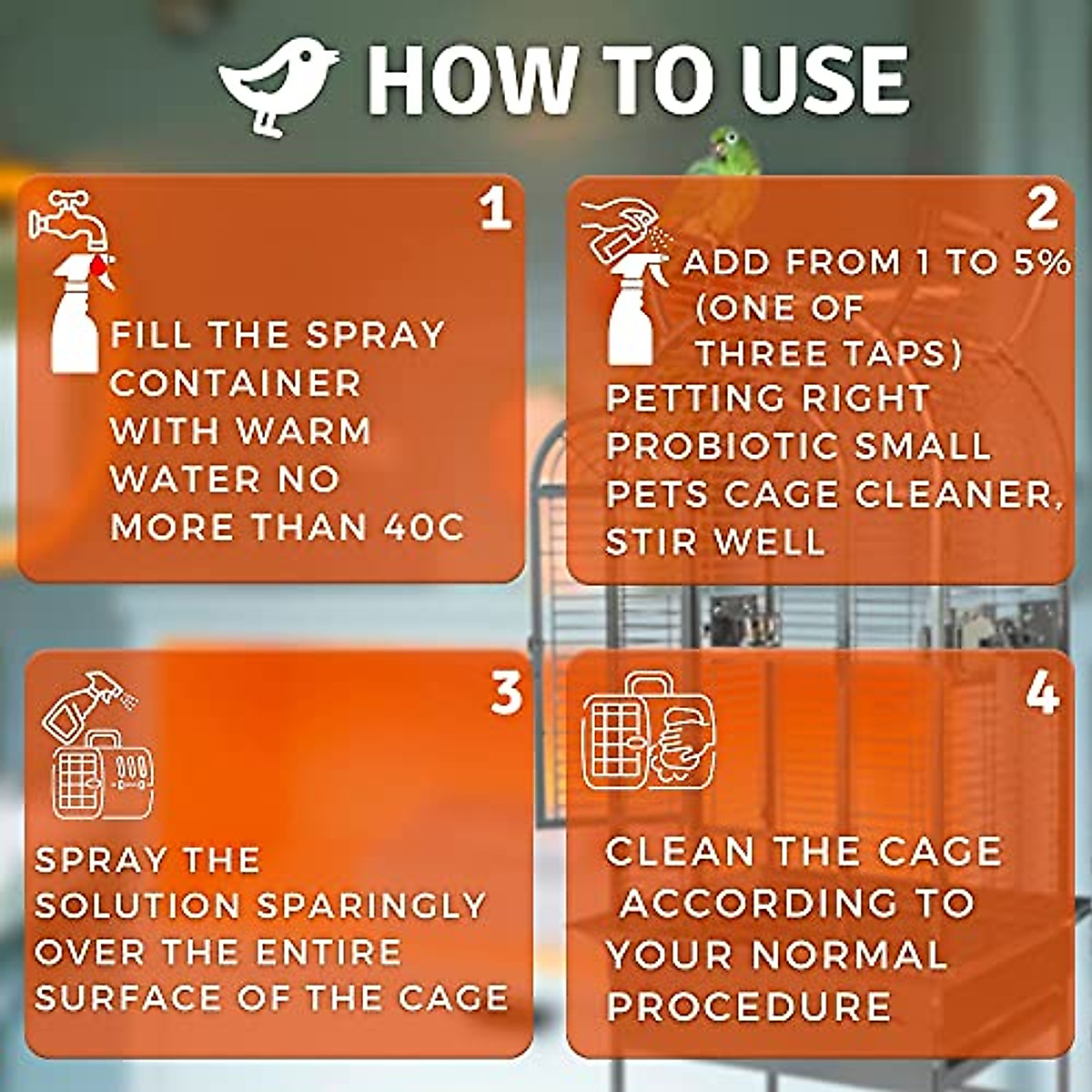 HOW TO USE

1

FILL THE SPRAY CONTAINER WITH WARM WATER NO MORE THAN 40C

2

ADD FROM 1 TO 5% (ONE OF THREE TAPS) PETTING RIGHT PROBIOTIC SMALL PETS CAGE CLEANER, STIR WELL

3

SPRAY THE SOLUTION SPARINGLY OVER THE ENTIRE SURFACE OF THE CAGE

4

CLEAN THE CAGE ACCORDING TO YOUR NORMAL PROCEDURE