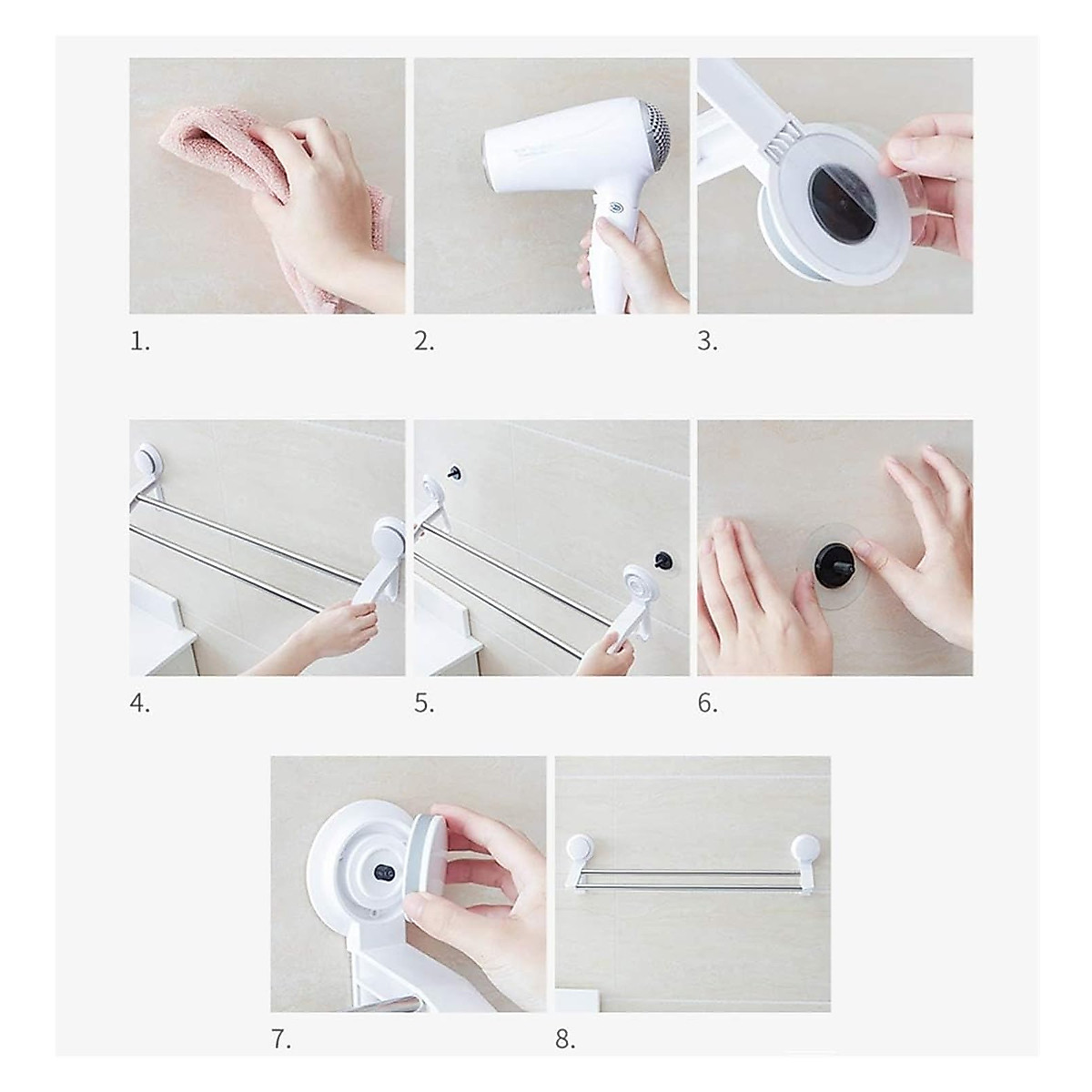 1.

2.

3.

4.

5.

6.

7.

8.