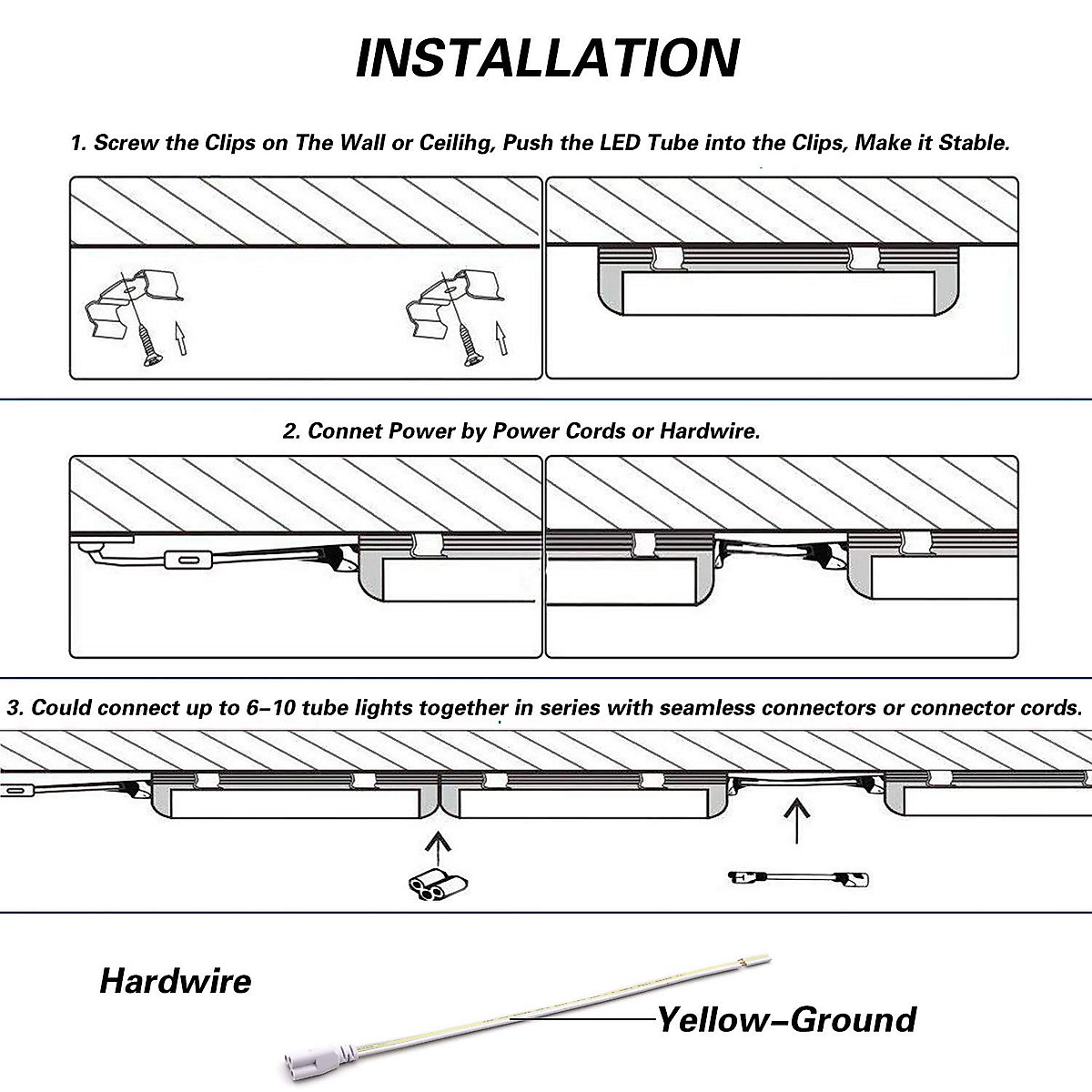 INSTALLATION

1. Screw the Clips on The Wall or Ceilihg, Push the LED Tube into the Clips, Make it Stable.

2. Connet Power by Power Cords or Hardwire.

3. Could connect up to 6–10 tube lights together in series with seamless connectors or connector cords.

Hardwire

Yellow–Ground