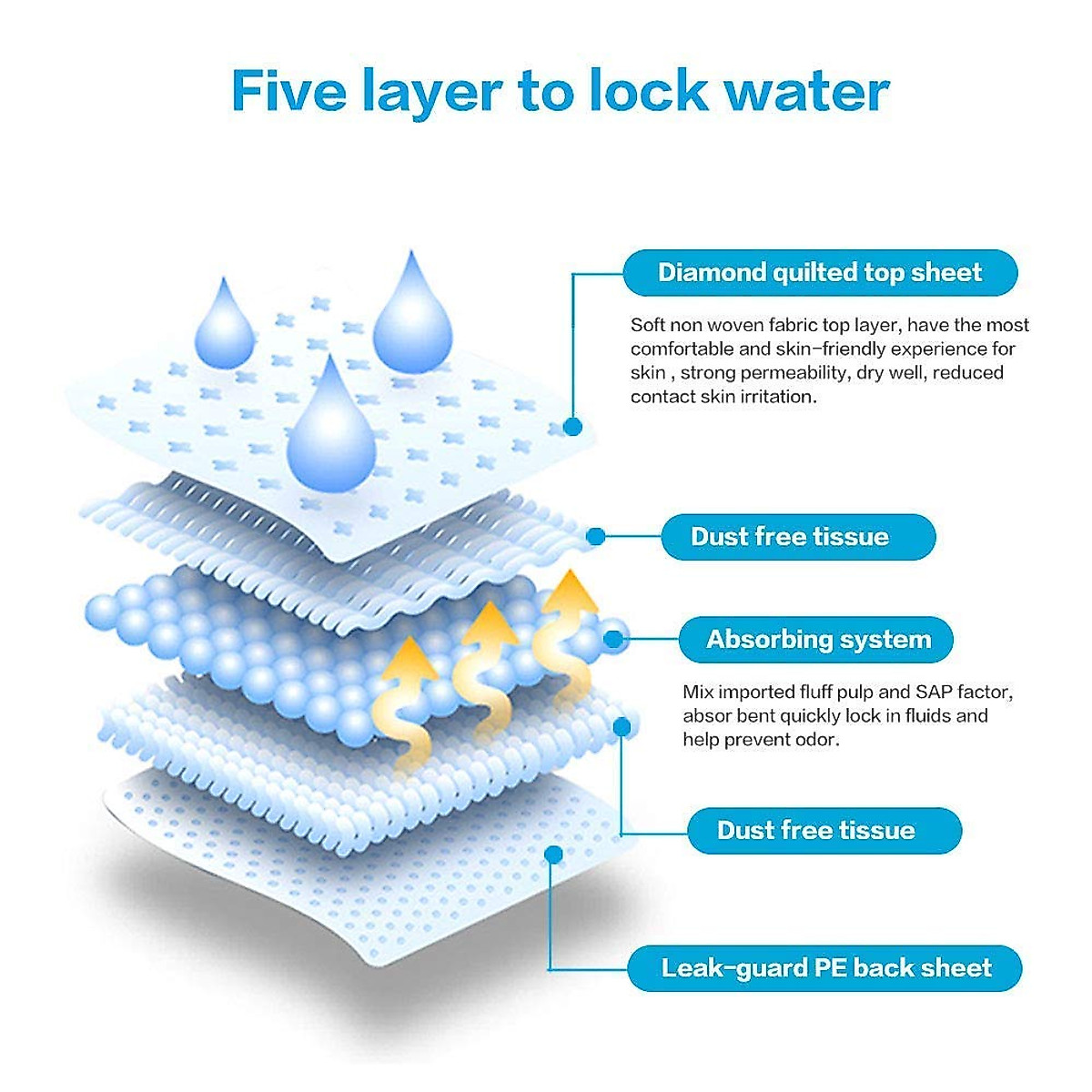 Five layer to lock water

Diamond quilted top sheet

Soft non woven fabric top layer, have the most comfortable and skin-friendly experience for skin , strong permeability, dry well, reduced contact skin irritation.

Dust free tissue

Absorbing system

Mix imported fluff pulp and SAP factor, absor bent quickly lock in fluids and help prevent odor.

Dust free tissue

Leak-guard PE back sheet