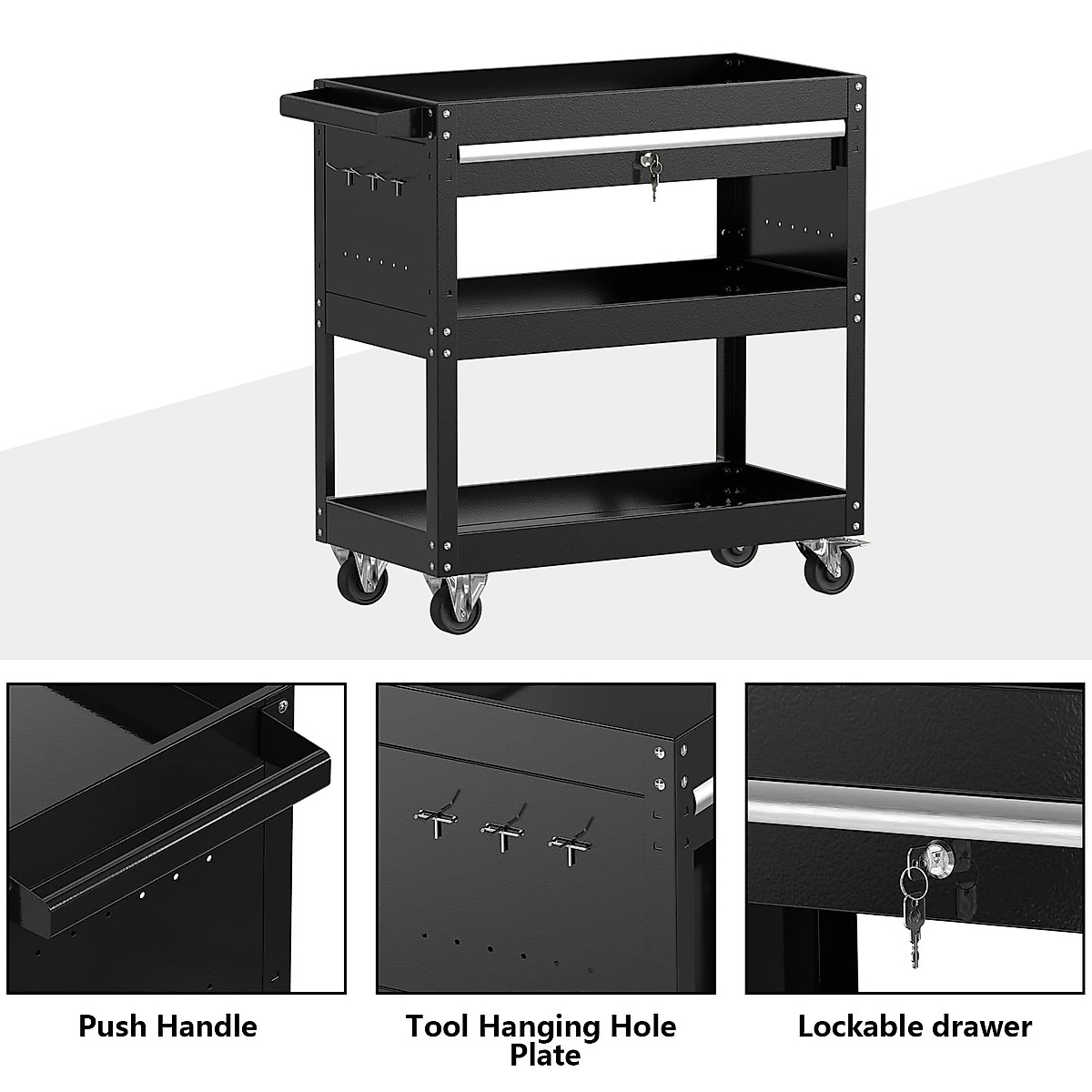 Push Handle

Tool Hanging Hole Plate

Lockable drawer