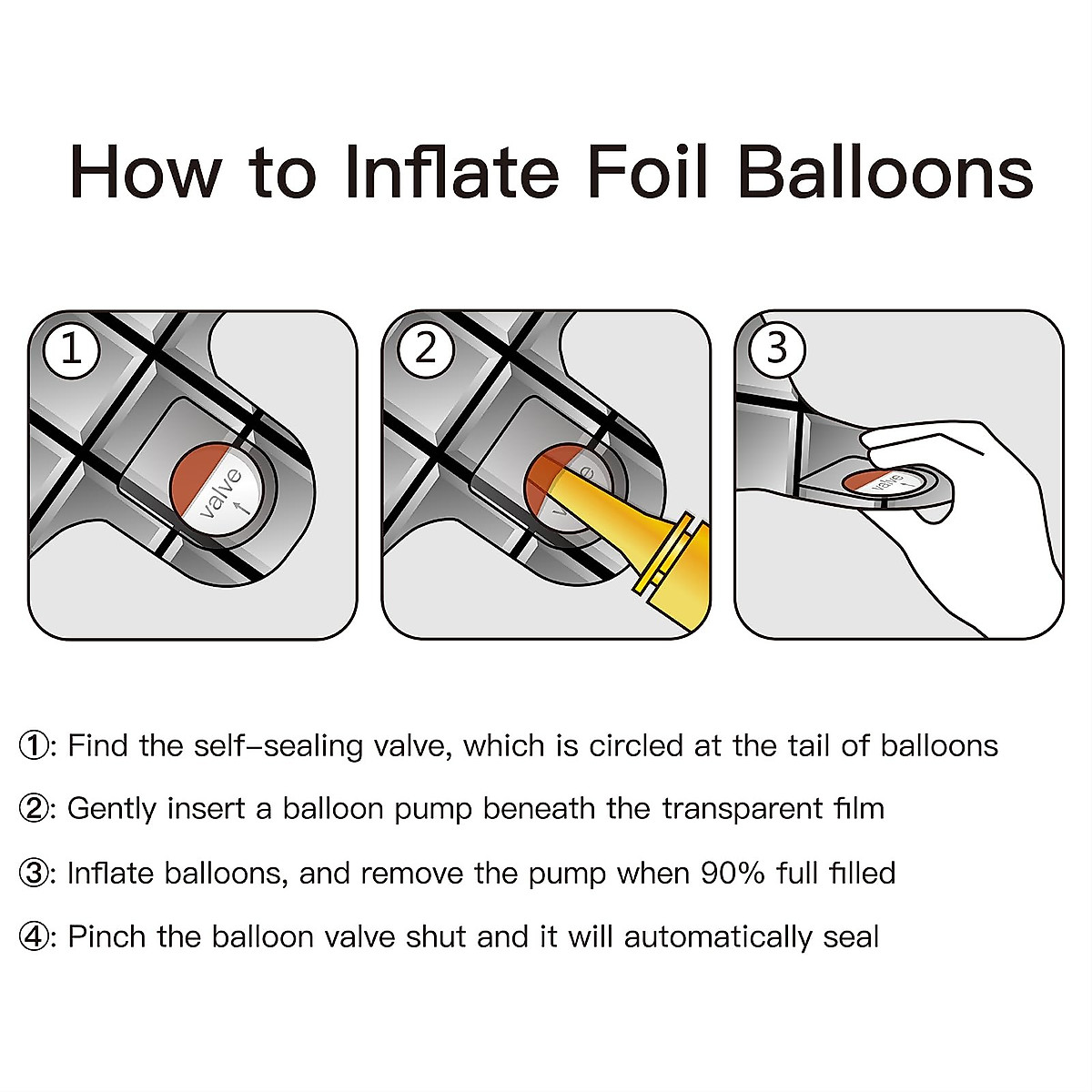 How to Inflate Foil Balloons

1

valve

2

3

valve

①: Find the self-sealing valve, which is circled at the tail of balloons

②: Gently insert a balloon pump beneath the transparent film

③: Inflate balloons, and remove the pump when 90% full filled

④: Pinch the balloon valve shut and it will automatically seal