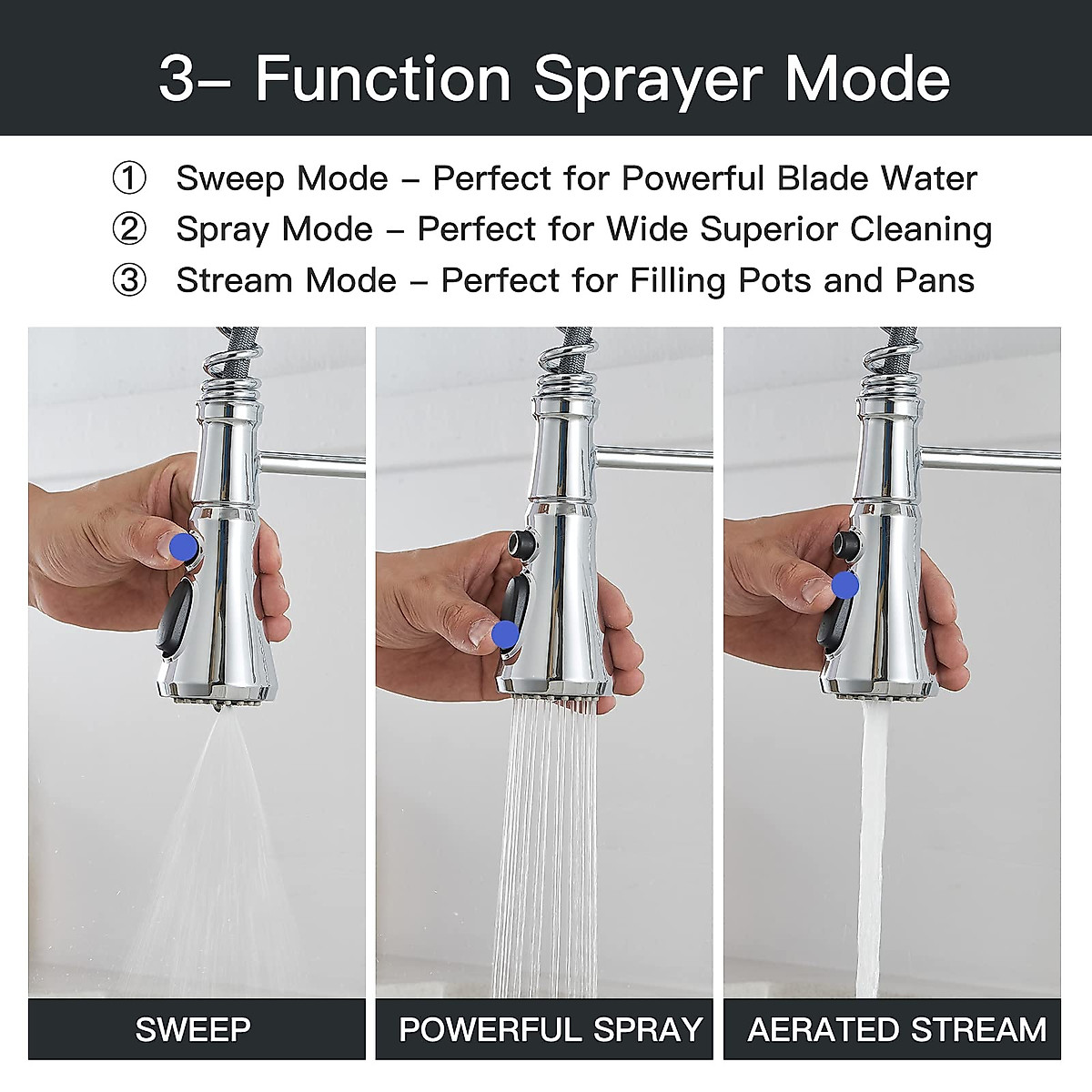 3– Function Sprayer Mode

① Sweep Mode – Perfect for Powerful Blade Water
② Spray Mode – Perfect for Wide Superior Cleaning
③ Stream Mode – Perfect for Filling Pots and Pans

SWEEP

POWERFUL SPRAY

AERATED STREAM