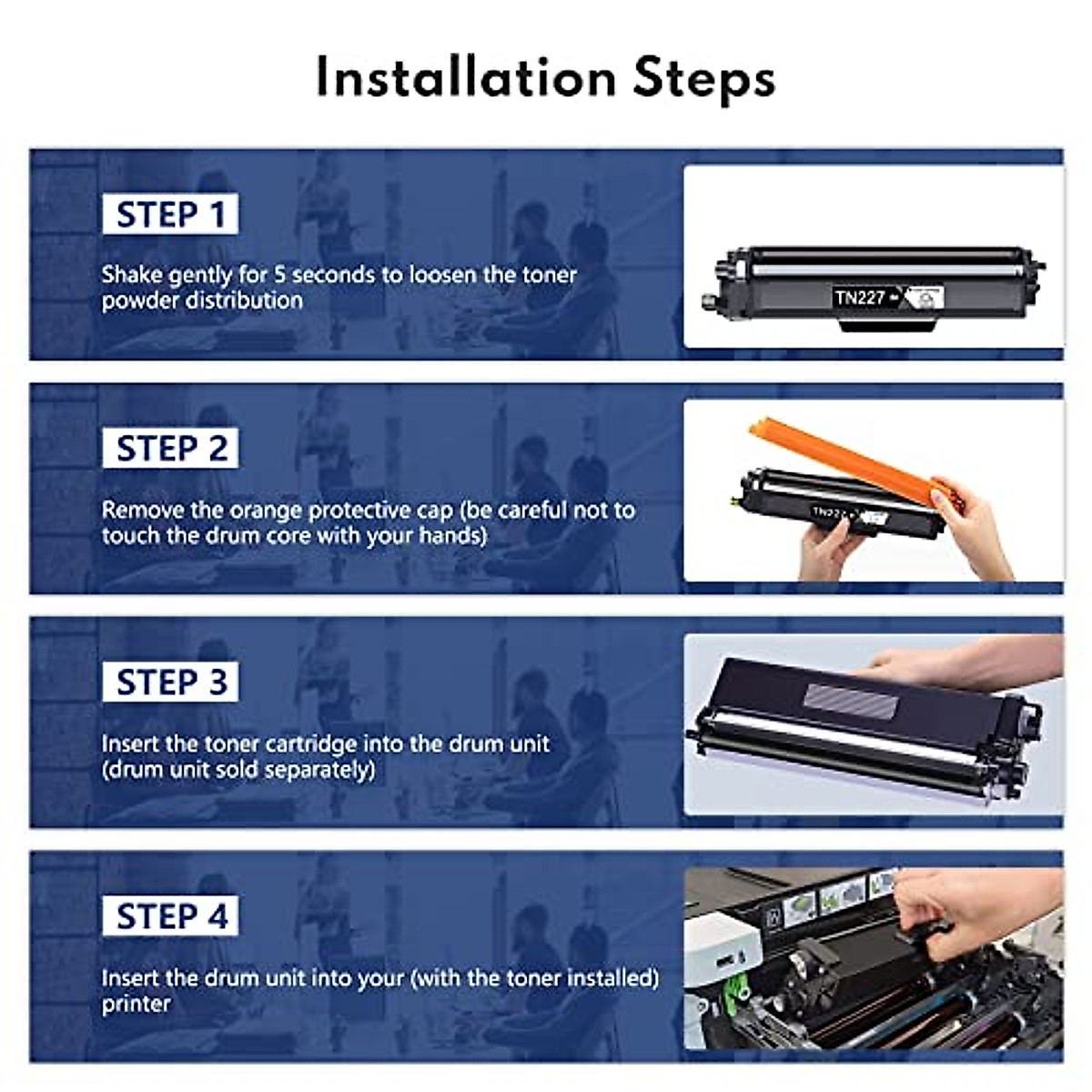 Installation Steps

STEP 1

Shake gently for 5 seconds to loosen the toner powder distribution

TN227

STEP 2

Remove the orange protective cap (be careful not to touch the drum core with your hands)

TN227

STEP 3

Insert the toner cartridge into the drum unit (drum unit sold separately)

STEP 4

Insert the drum unit into your (with the toner installed) printer