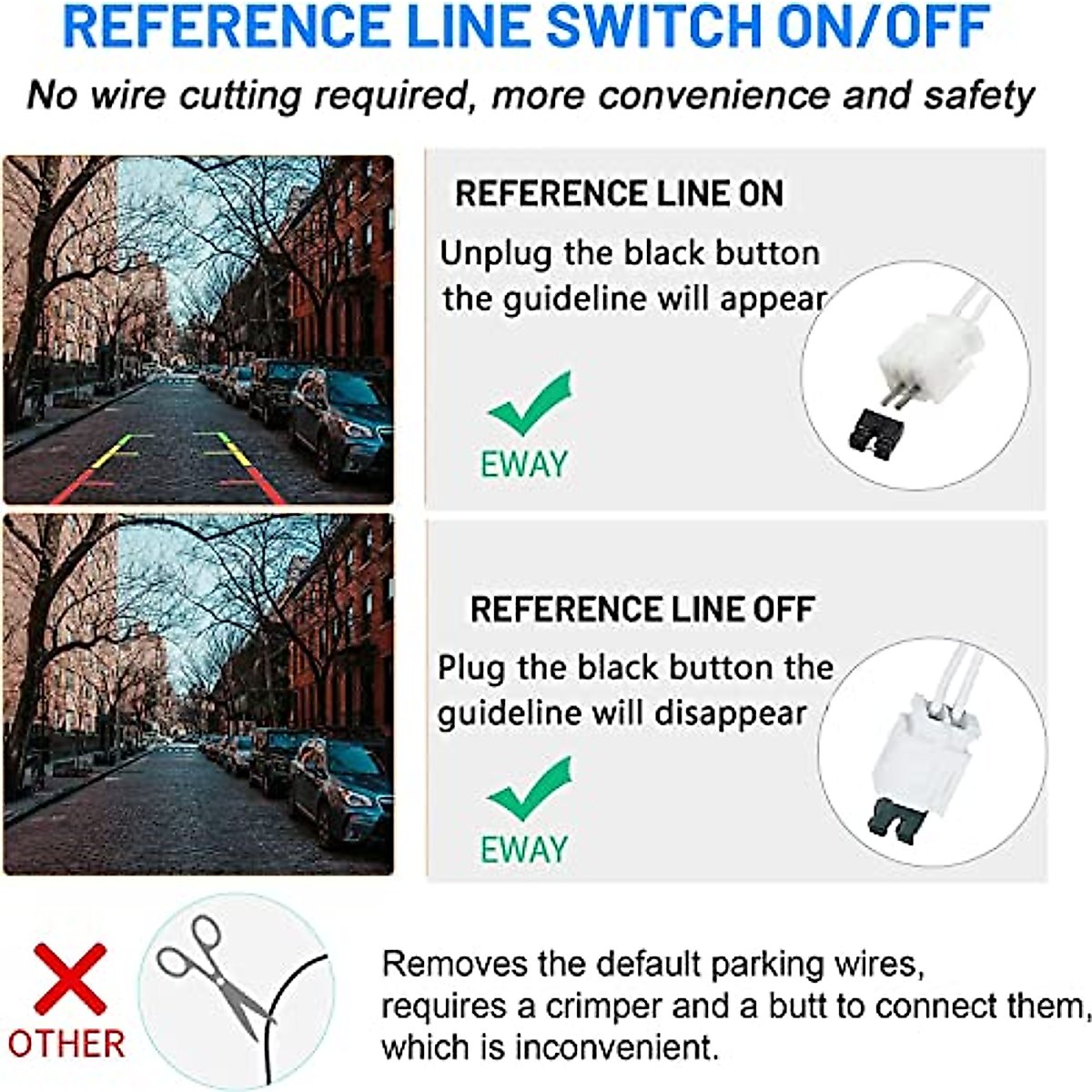 REFERENCE LINE SWITCH ON/OFF

No wire cutting required, more convenience and safety

REFERENCE LINE ON

Unplug the black button the guideline will appear

EWAY

REFERENCE LINE OFF

Plug the black button the guideline will disappear

EWAY

OTHER

Removes the default parking wires, requires a crimper and a butt to connect them, which is inconvenient.