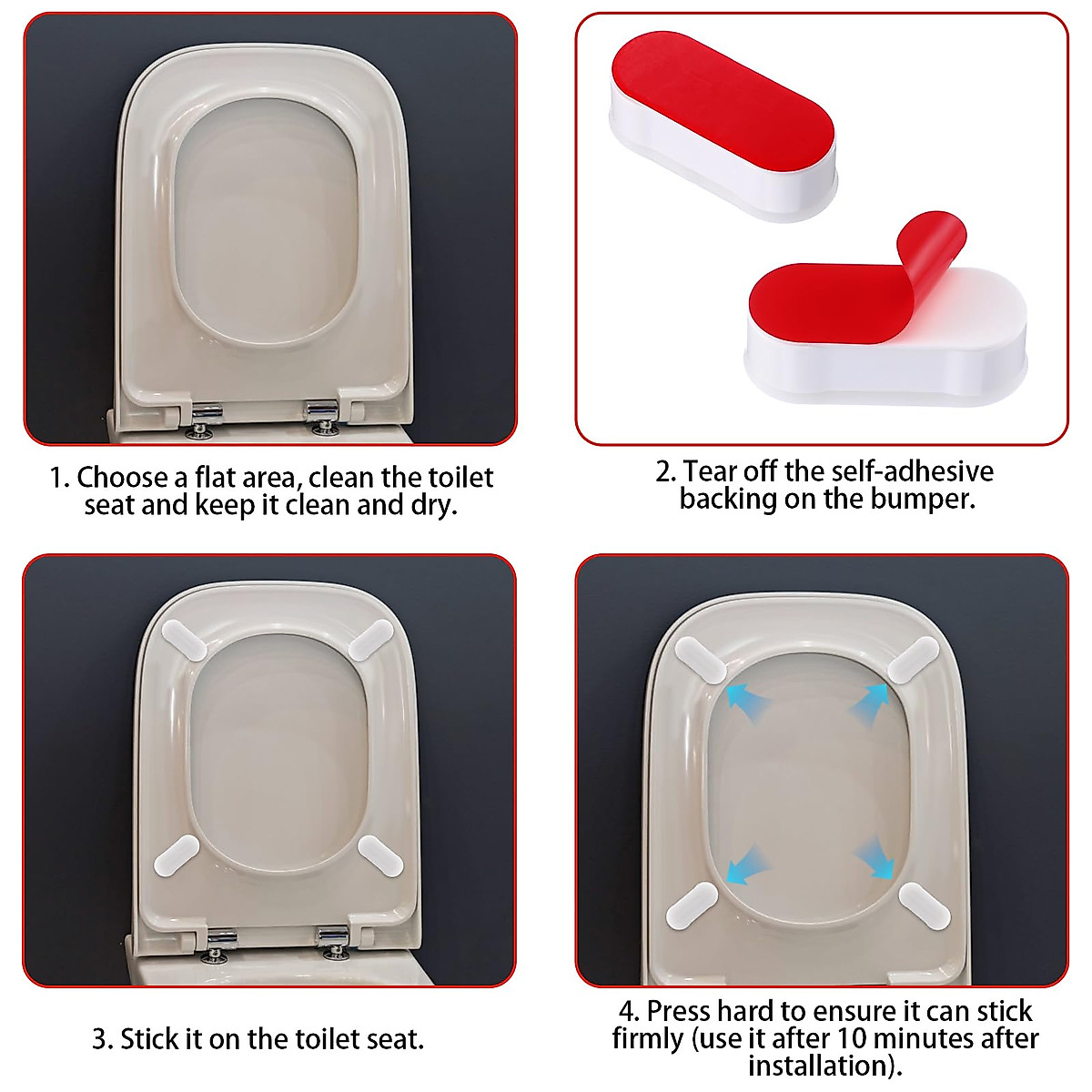 1. Choose a flat area, clean the toilet seat and keep it clean and dry.

2. Tear off the self-adhesive backing on the bumper.

3. Stick it on the toilet seat.

4. Press hard to ensure it can stick firmly (use it after 10 minutes after installation).