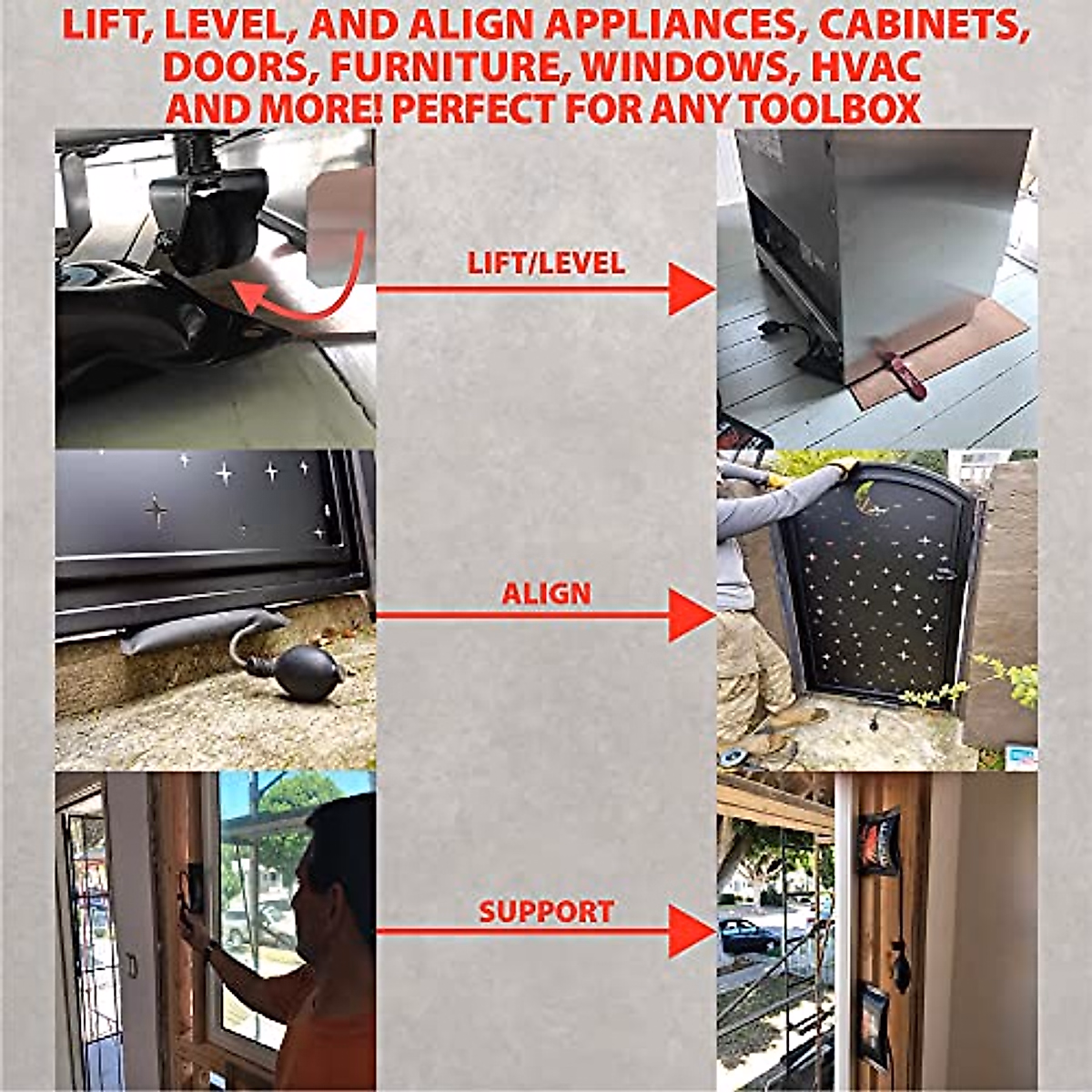 LIFT, LEVEL, AND ALIGN APPLIANCES, CABINETS, DOORS, FURNITURE, WINDOWS, HVAC AND MORE! PERFECT FOR ANY TOOLBOX

LIFT/LEVEL

ALIGN

SUPPORT