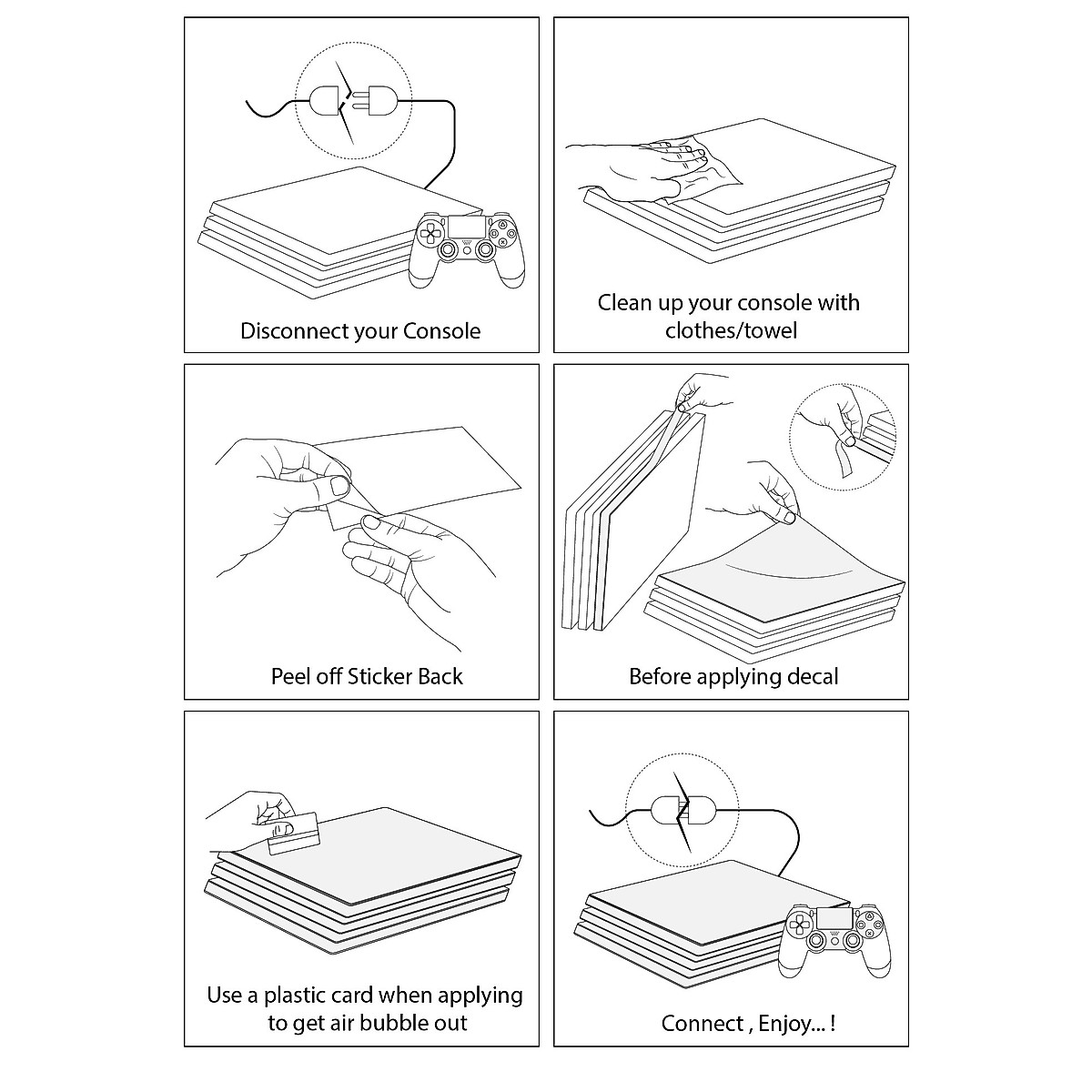 Disconnect your Console

Clean up your console with clothes/towel

Peel off Sticker Back

Before applying decal

Use a plastic card when applying to get air bubble out

Connect , Enjoy... !