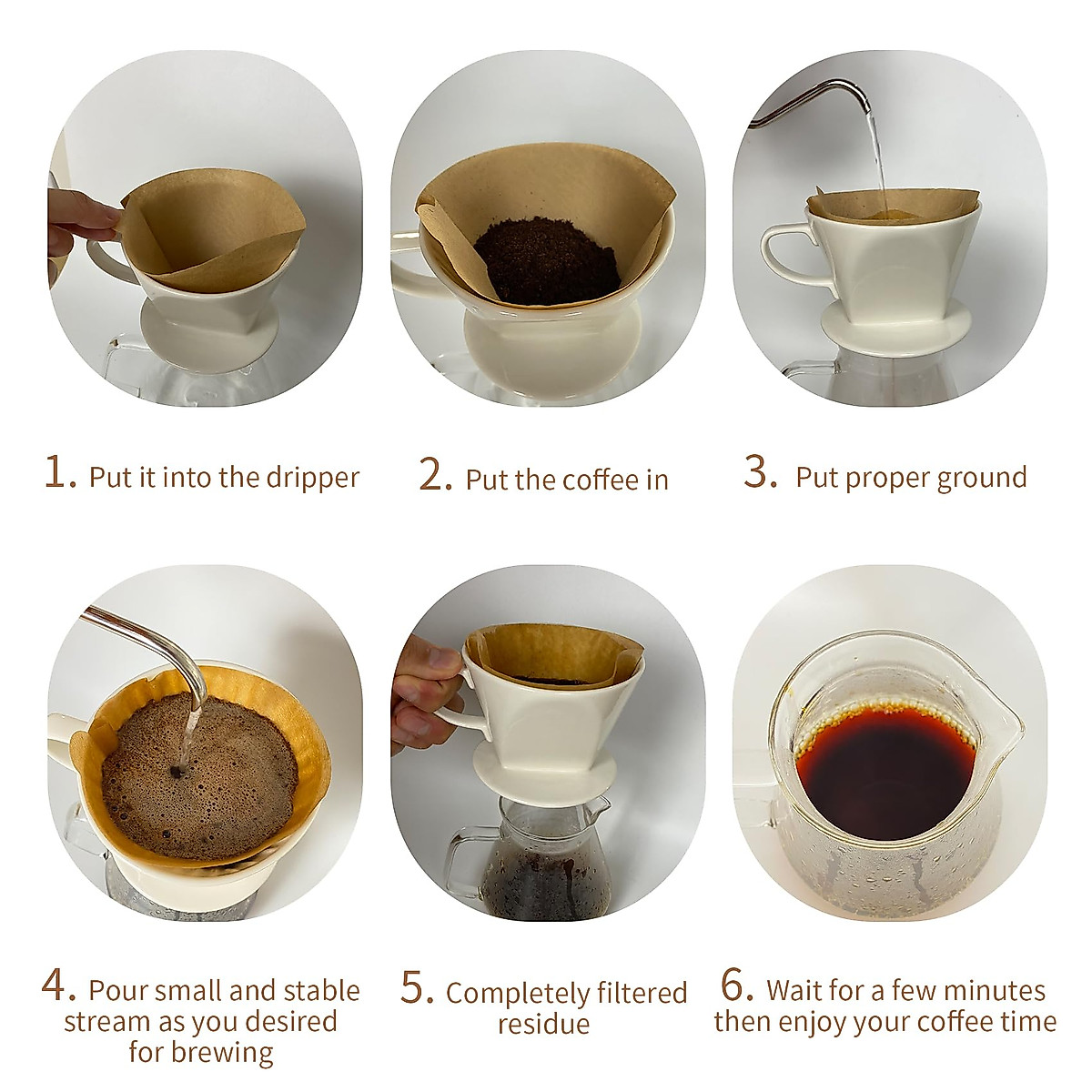 1. Put it into the dripper

2. Put the coffee in

3. Put proper ground

4. Pour small and stable stream as you desired for brewing

5. Completely filtered residue

6. Wait for a few minutes then enjoy your coffee time