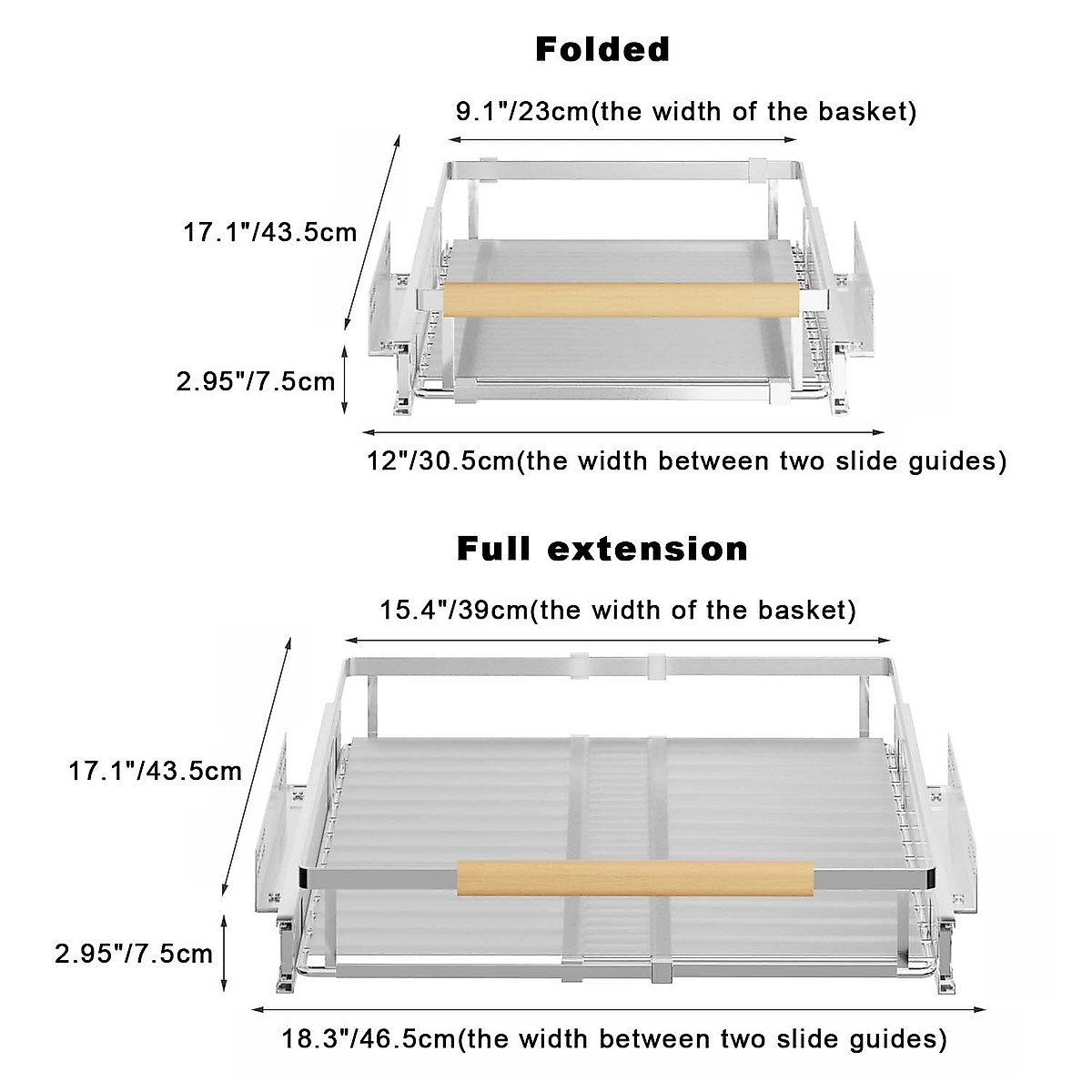 Folded

9.1"/23cm(the width of the basket)

17.1"/43.5cm

2.95"/7.5cm

12"/30.5cm(the width between two slide guides)

Full extension

15.4"/39cm(the width of the basket)

17.1"/43.5cm

2.95"/7.5cm

18.3"/46.5cm(the width between two slide guides)