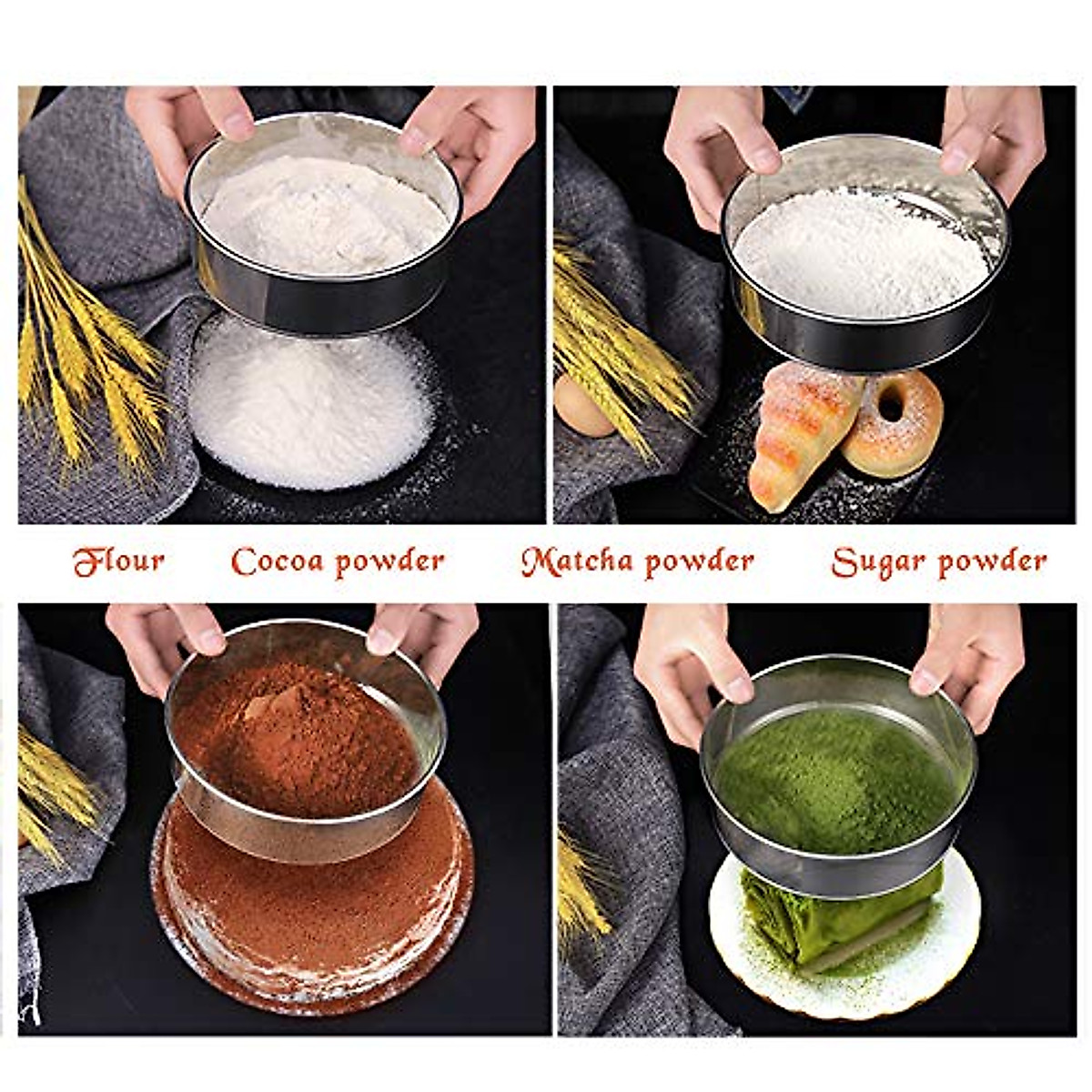 Flour Cocoa powder Matcha powder Sugar powder