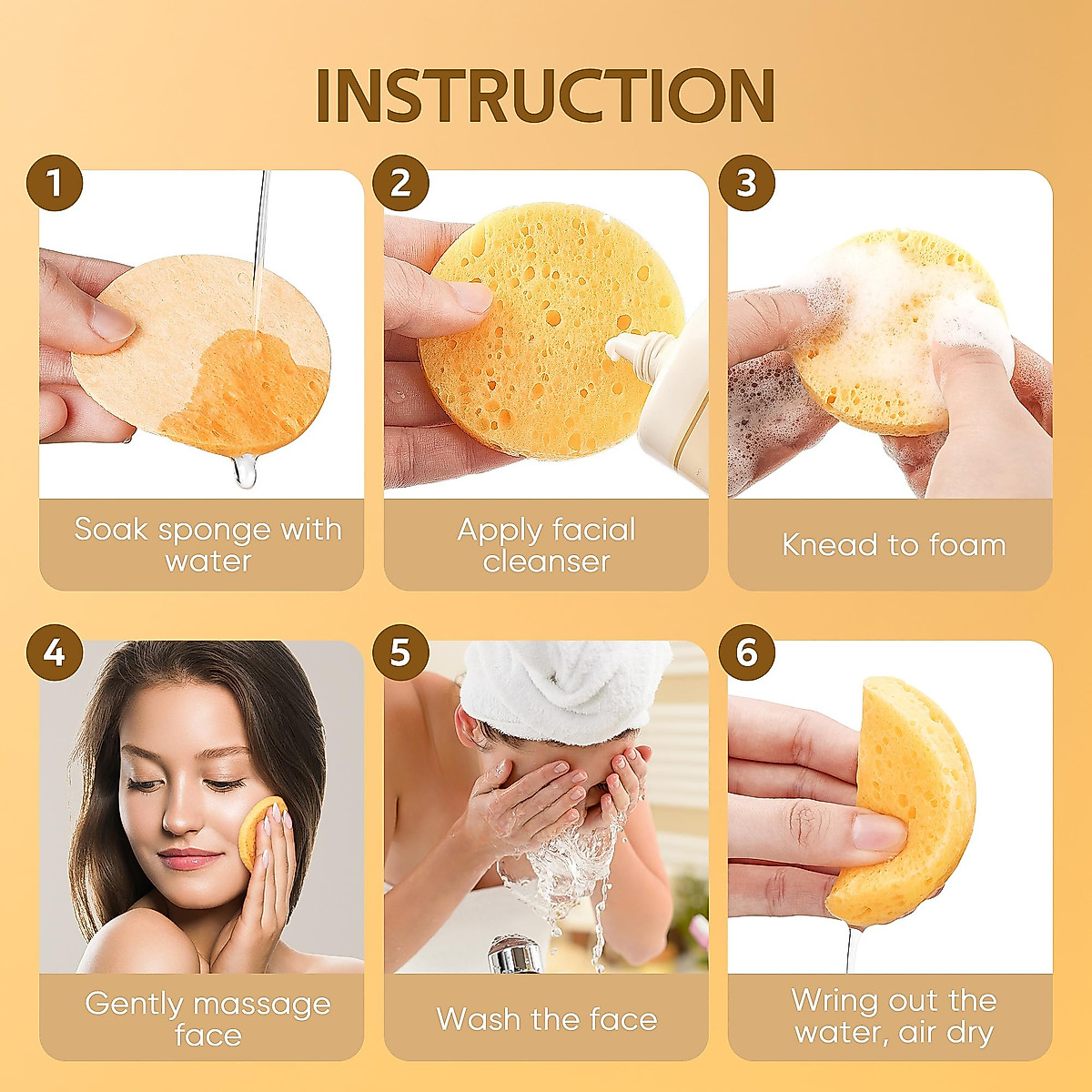 INSTRUCTION

1
Soak sponge with water

2
Apply facial cleanser

3
Knead to foam

4
Gently massage face

5
Wash the face

6
Wring out the water, air dry