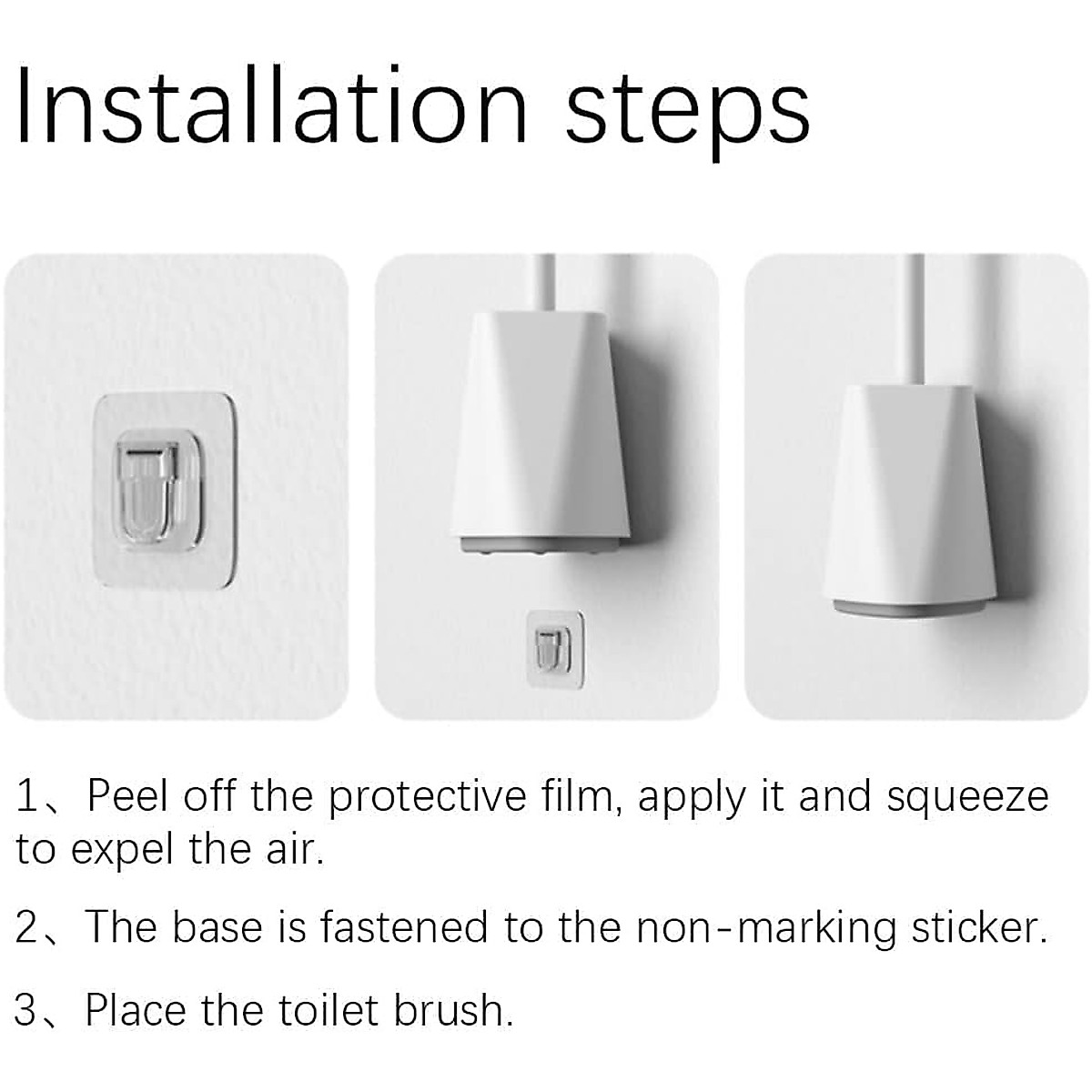 Installation steps

1、Peel off the protective film, apply it and squeeze to expel the air.

2、The base is fastened to the non-marking sticker.

3、Place the toilet brush.