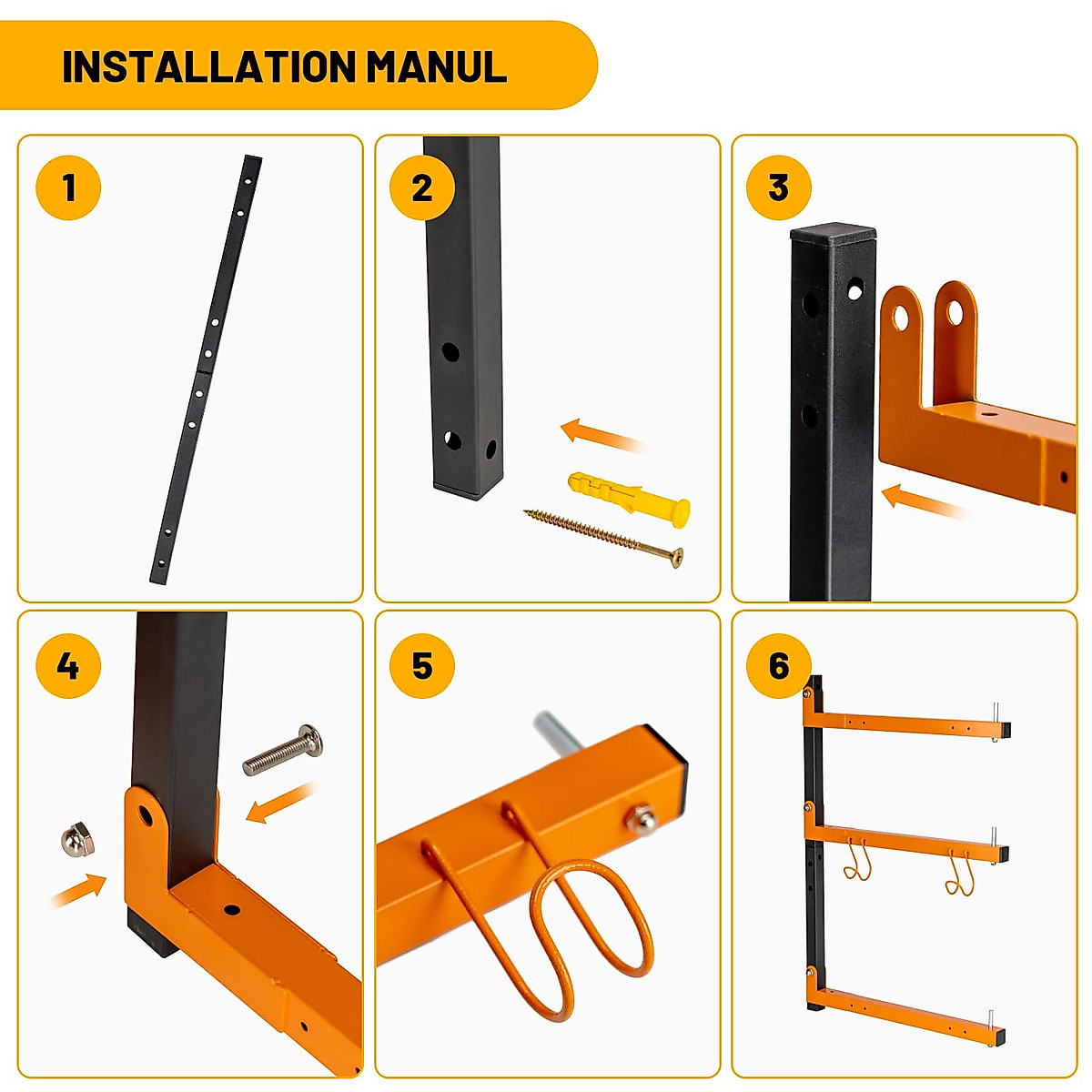 INSTALLATION MANUL

1

2

3

4

5

6