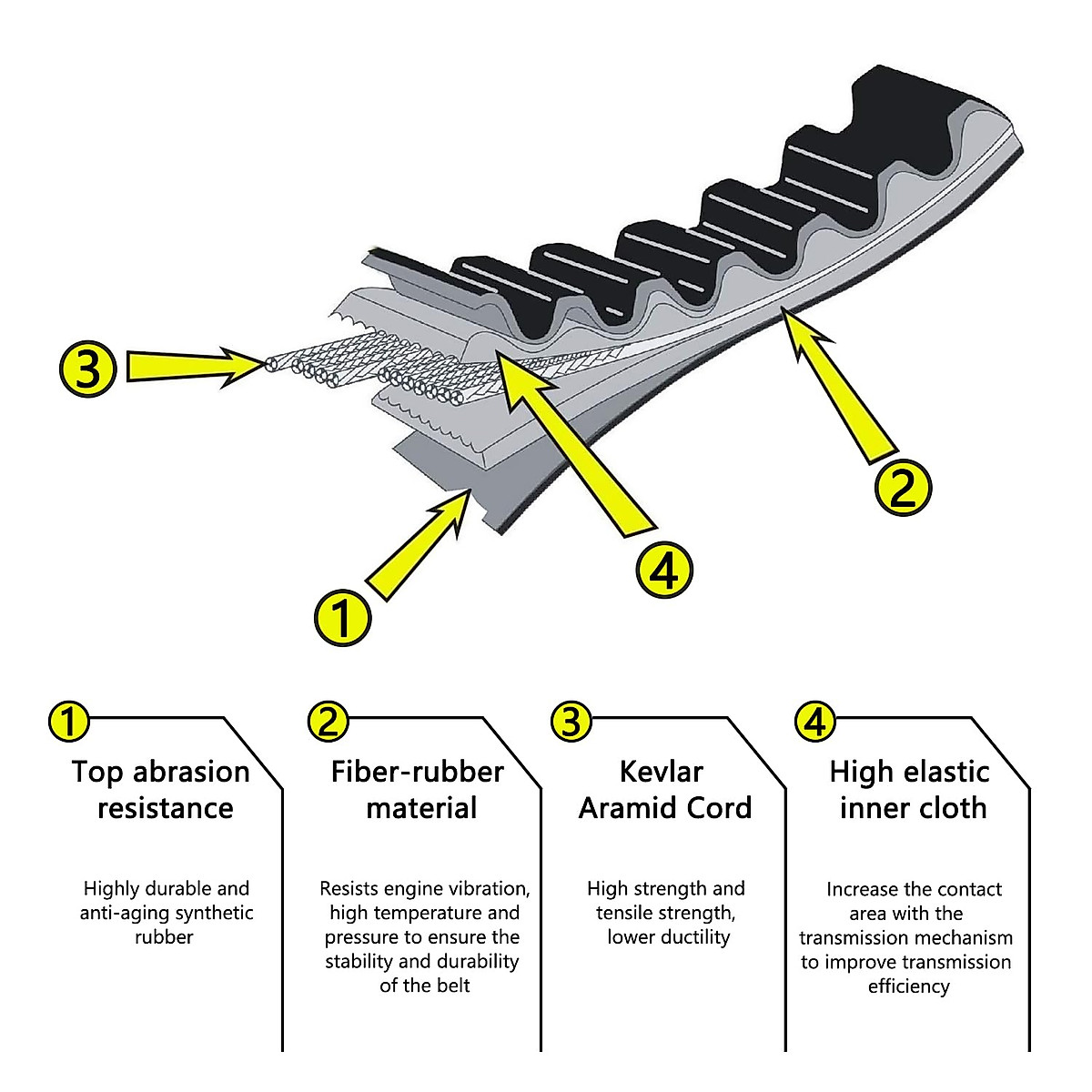 3

2

4

1

1
Top abrasion resistance

Highly durable and anti-aging synthetic rubber

2
Fiber-rubber material

Resists engine vibration, high temperature and pressure to ensure the stability and durability of the belt

3
Kevlar Aramid Cord

High strength and tensile strength, lower ductility

4
High elastic inner cloth

Increase the contact area with the transmission mechanism to improve transmission efficiency