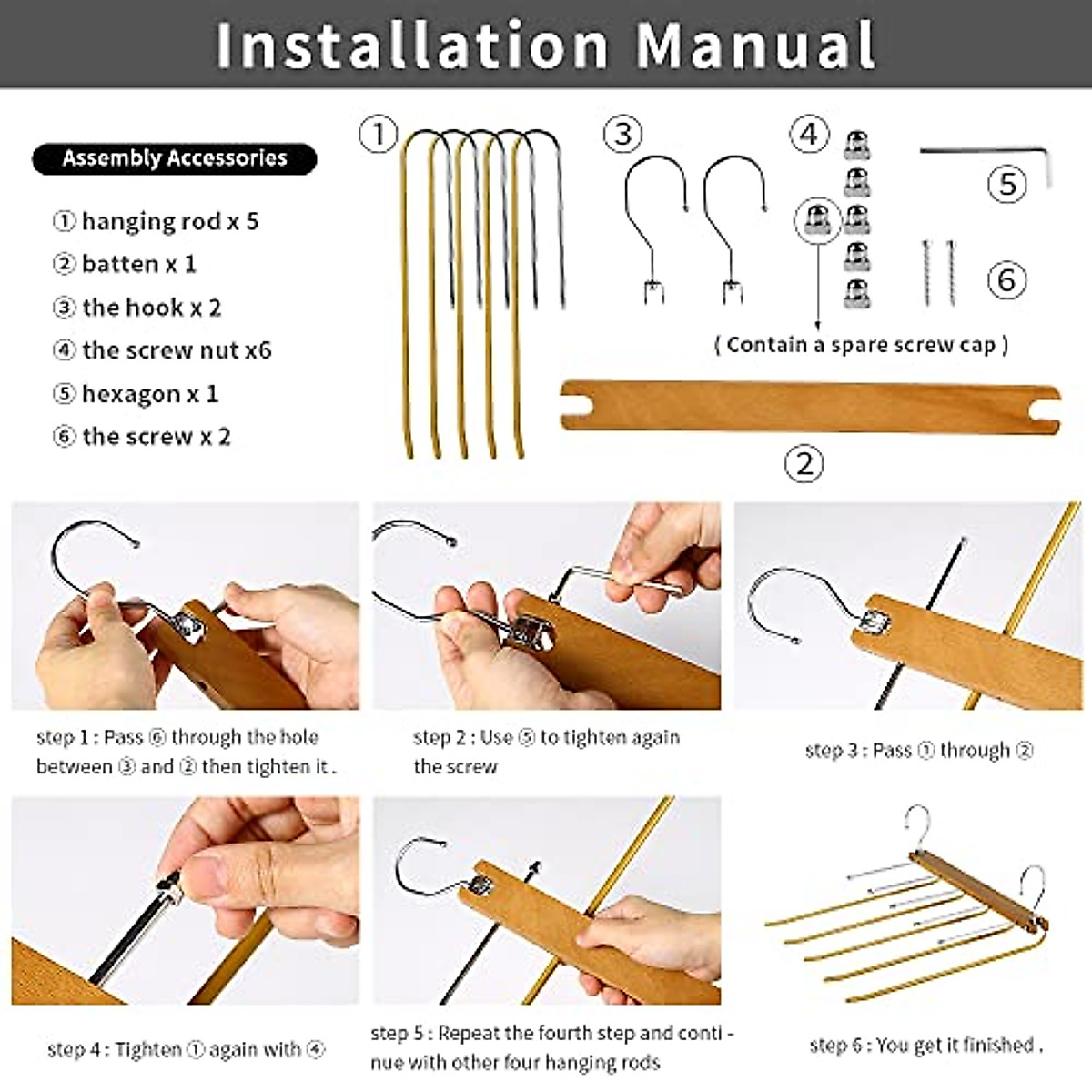 Installation Manual

Assembly Accessories

① hanging rod x 5
② batten x 1
③ the hook x 2
④ the screw nut x6
⑤ hexagon x 1
⑥ the screw x 2

①

③

④

⑤

⑥

( Contain a spare screw cap )

②

step 1 : Pass ⑥ through the hole between ③ and ② then tighten it .

step 2 : Use ⑤ to tighten again the screw

step 3 : Pass ① through ②

step 4 : Tighten ① again with ④

step 5 : Repeat the fourth step and continue with other four hanging rods

step 6 : You get it finished .