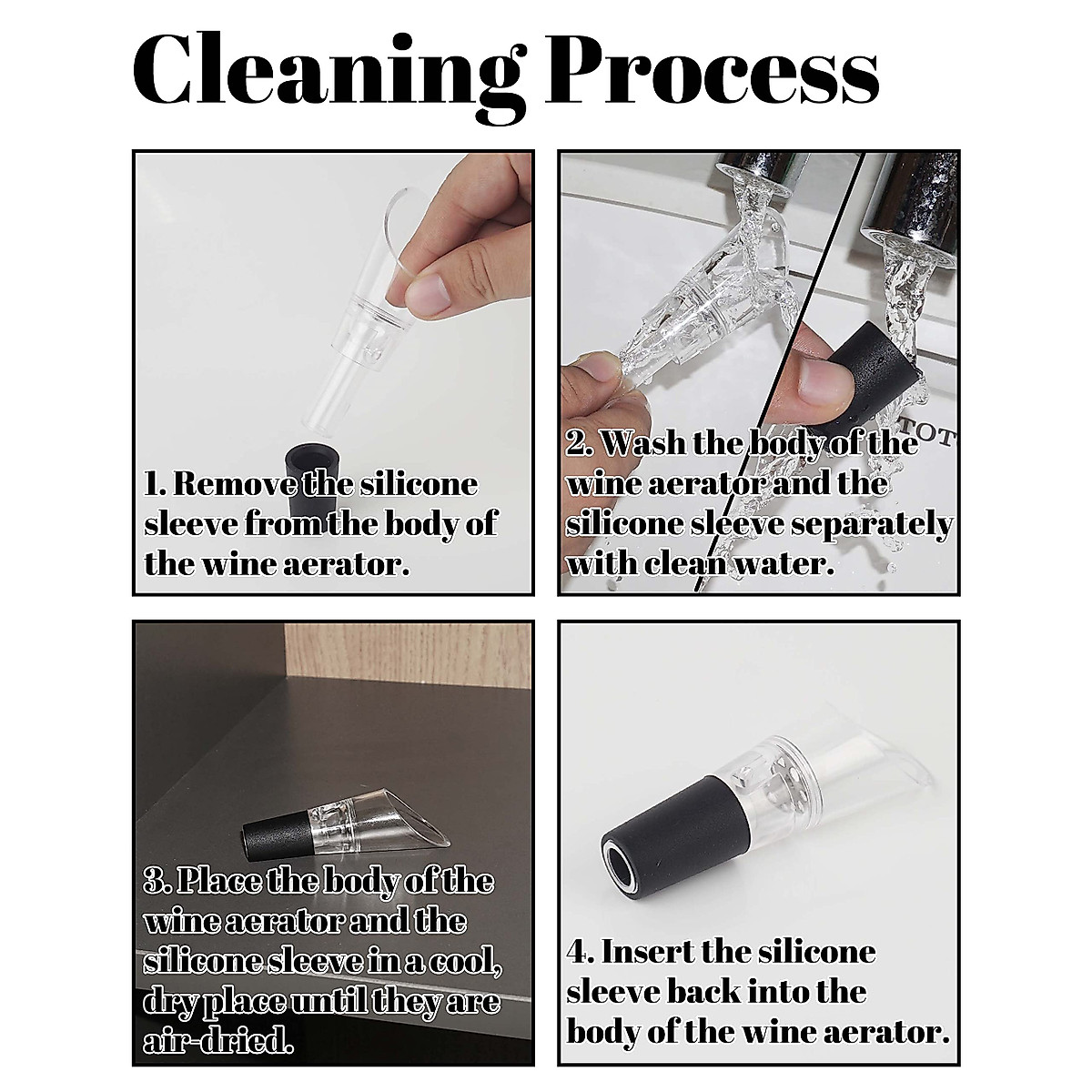 Cleaning Process

1. Remove the silicone sleeve from the body of the wine aerator.

TOT

2. Wash the body of the wine aerator and the silicone sleeve separately with clean water.

3. Place the body of the wine aerator and the silicone sleeve in a cool, dry place until they are air-dried.

4. Insert the silicone sleeve back into the body of the wine aerator.