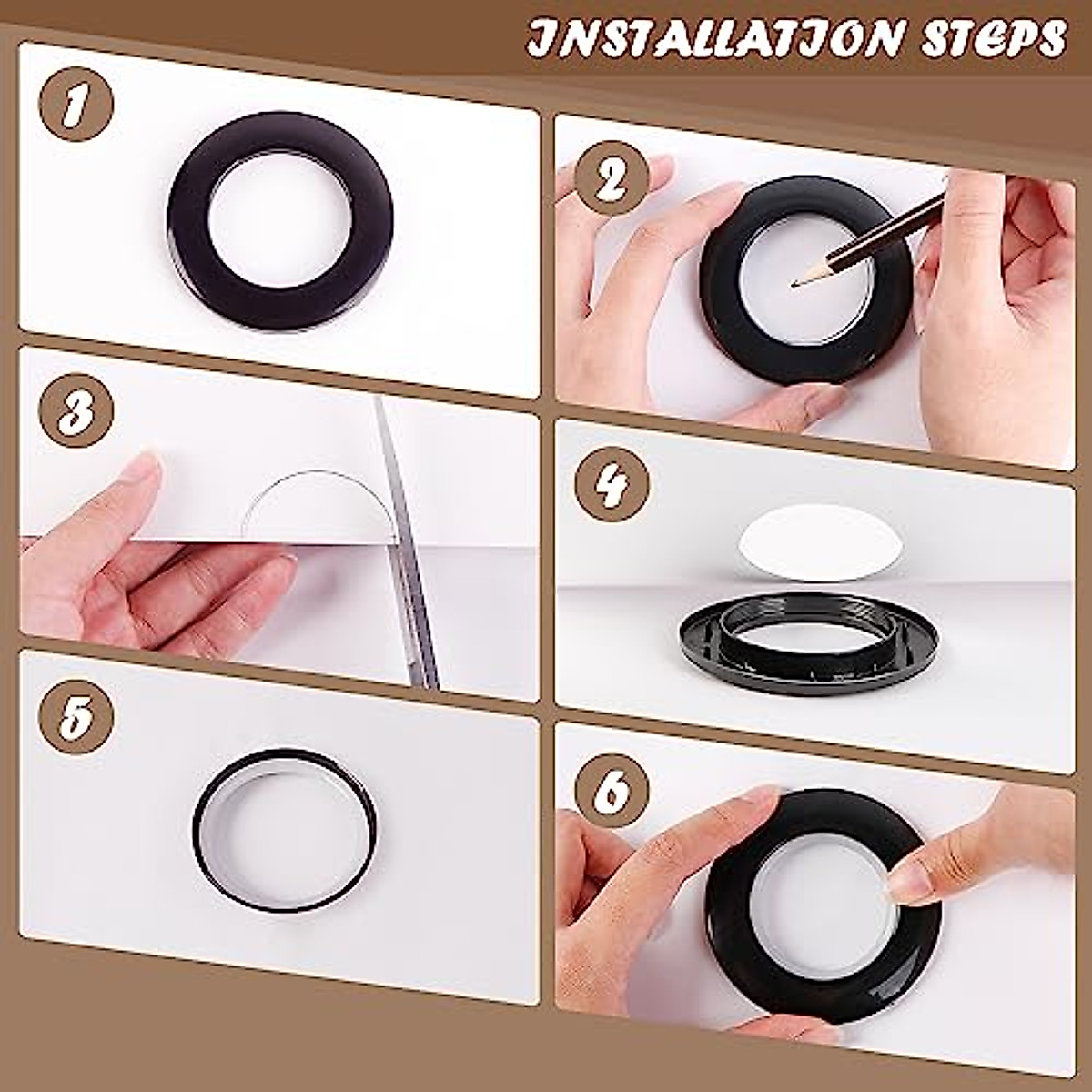 INSTALLATION STEPS

1

2

3

4

5

6