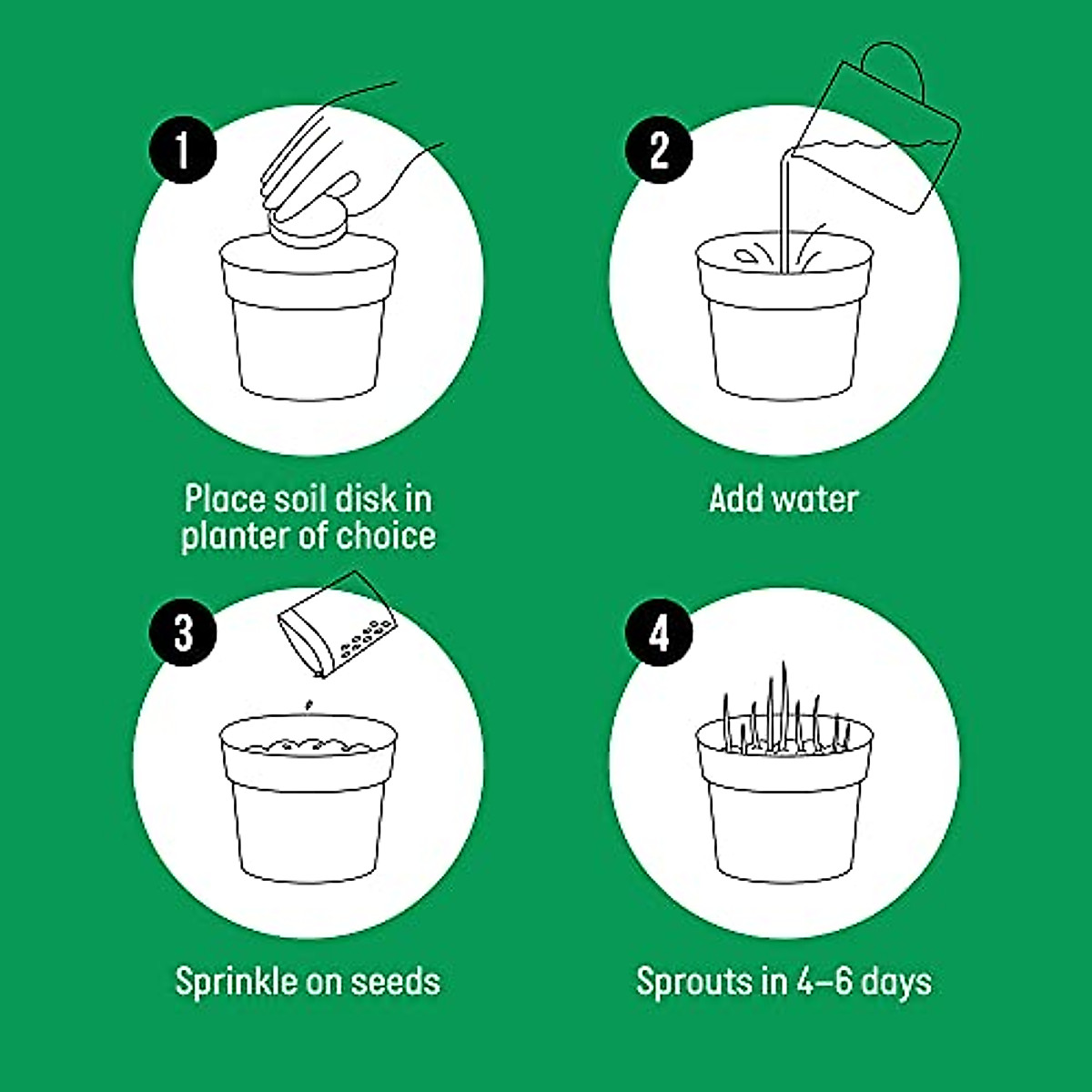 1
Place soil disk in planter of choice

2
Add water

3
Sprinkle on seeds

4
Sprouts in 4–6 days