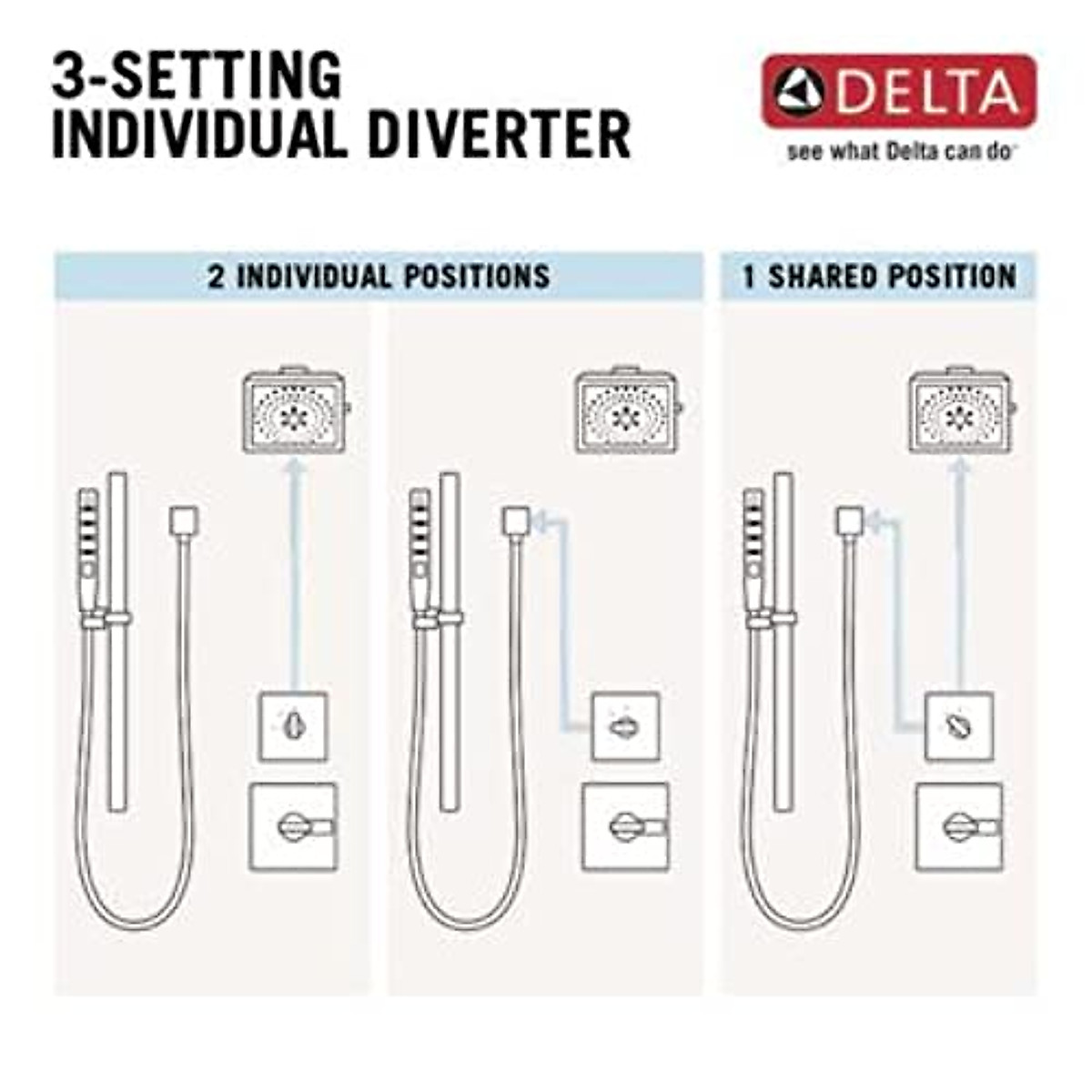 3-SETTING INDIVIDUAL DIVERTER

DELTA
see what Delta can do

2 INDIVIDUAL POSITIONS

1 SHARED POSITION