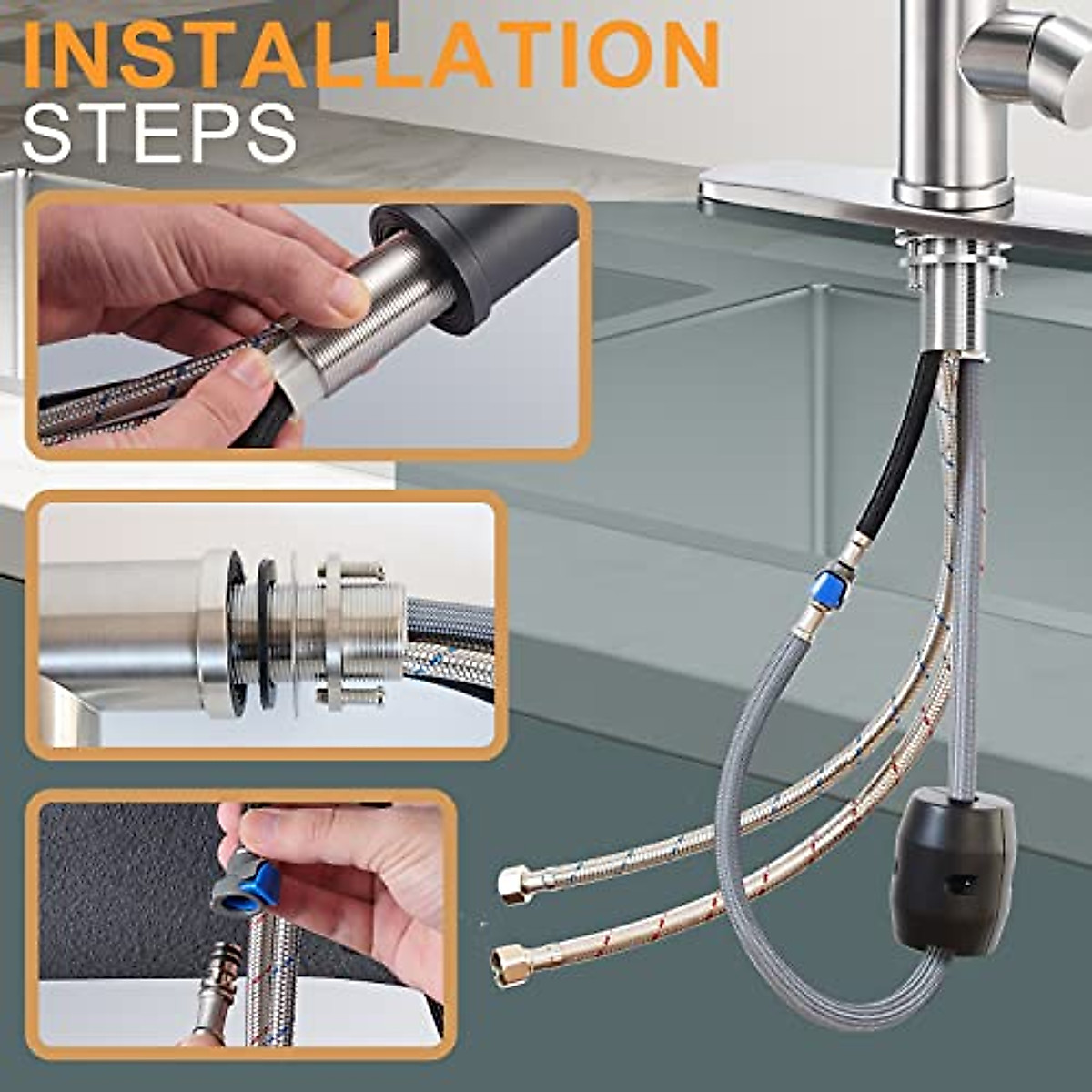 INSTALLATION
STEPS