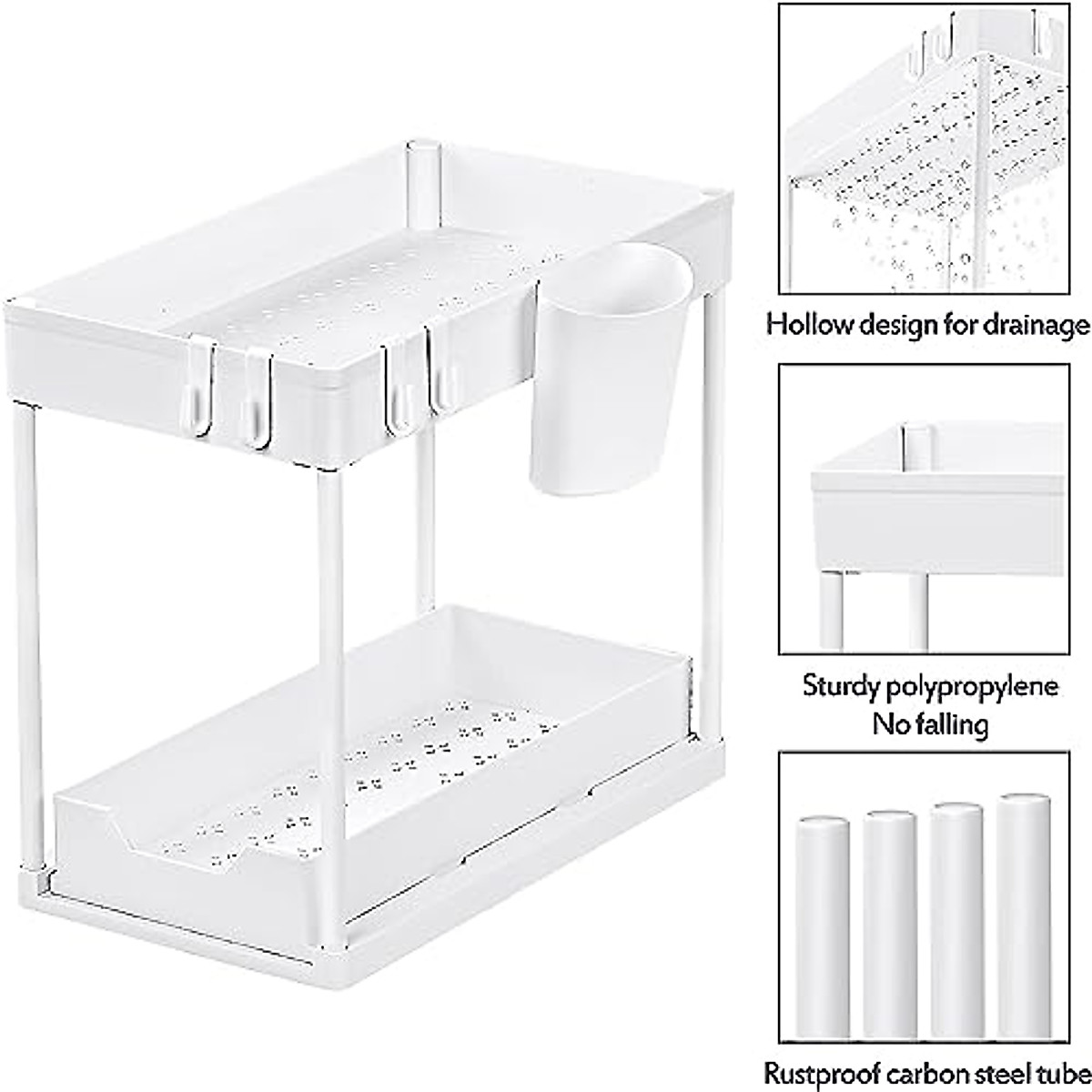 Hollow design for drainage

Sturdy polypropylene
No falling

Rustproof carbon steel tube