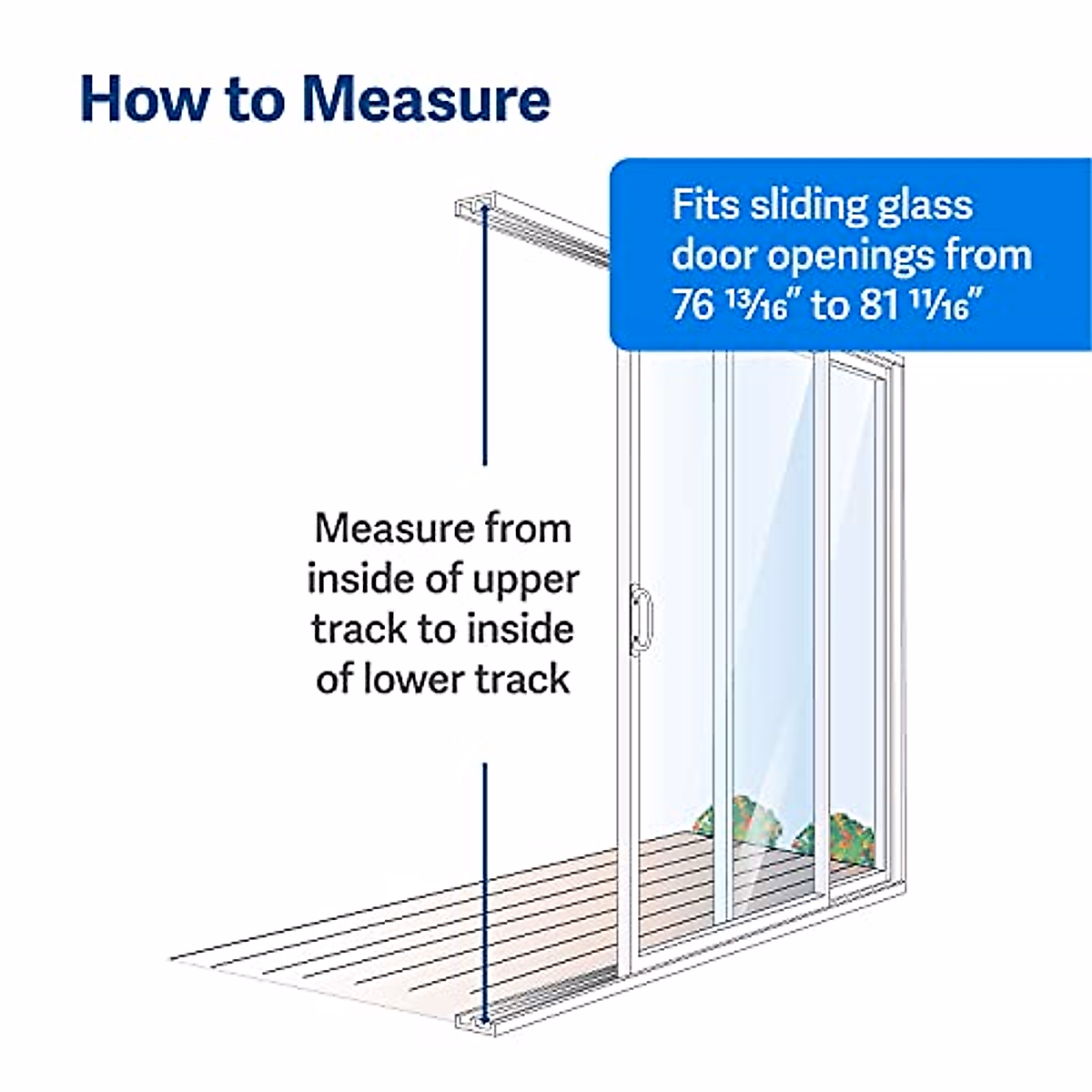 How to Measure

Fits sliding glass door openings from 76 $\frac{13}{16}$" to 81 $\frac{11}{16}$"

Measure from inside of upper track to inside of lower track