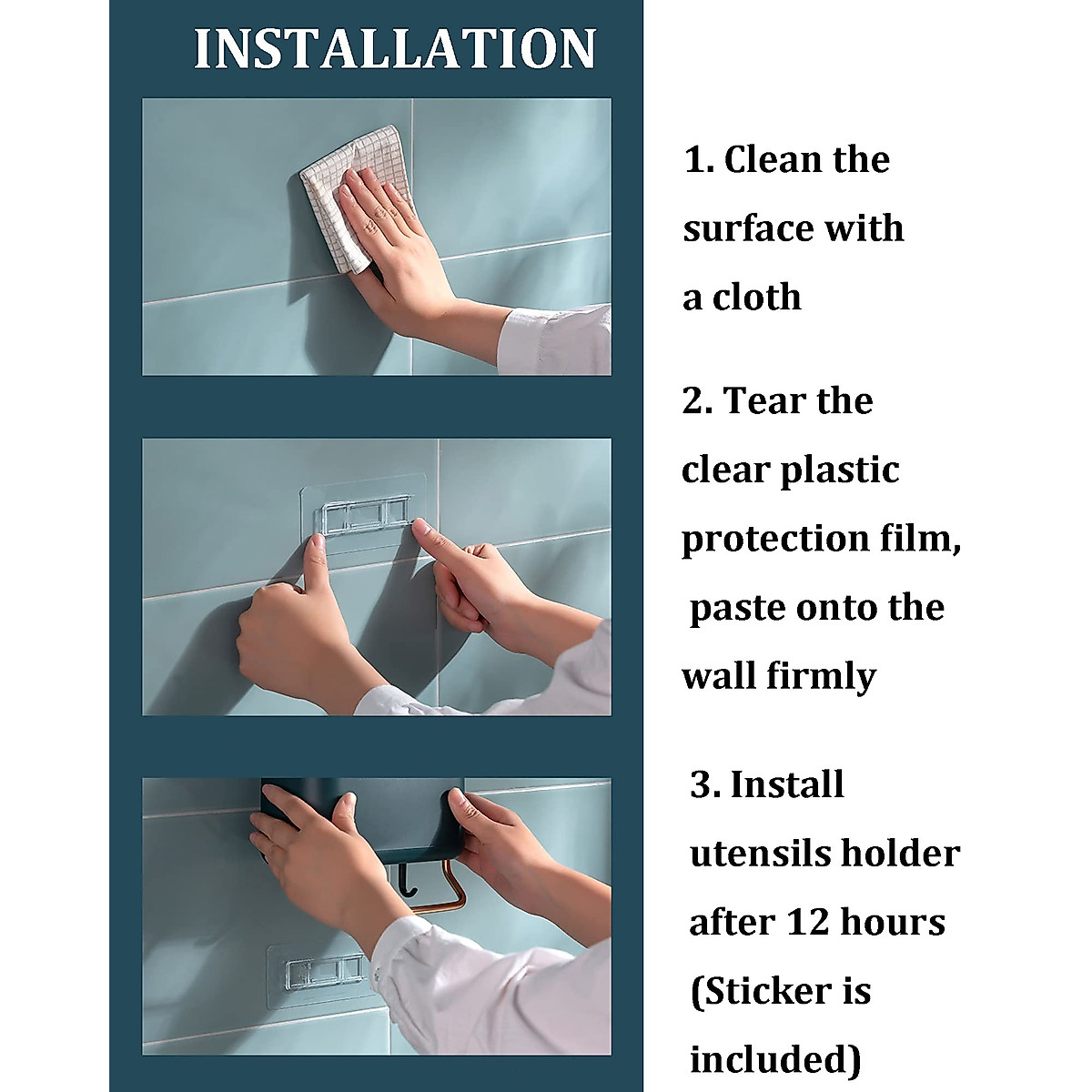 INSTALLATION

1. Clean the surface with a cloth

2. Tear the clear plastic protection film, paste onto the wall firmly

3. Install utensils holder after 12 hours (Sticker is included)