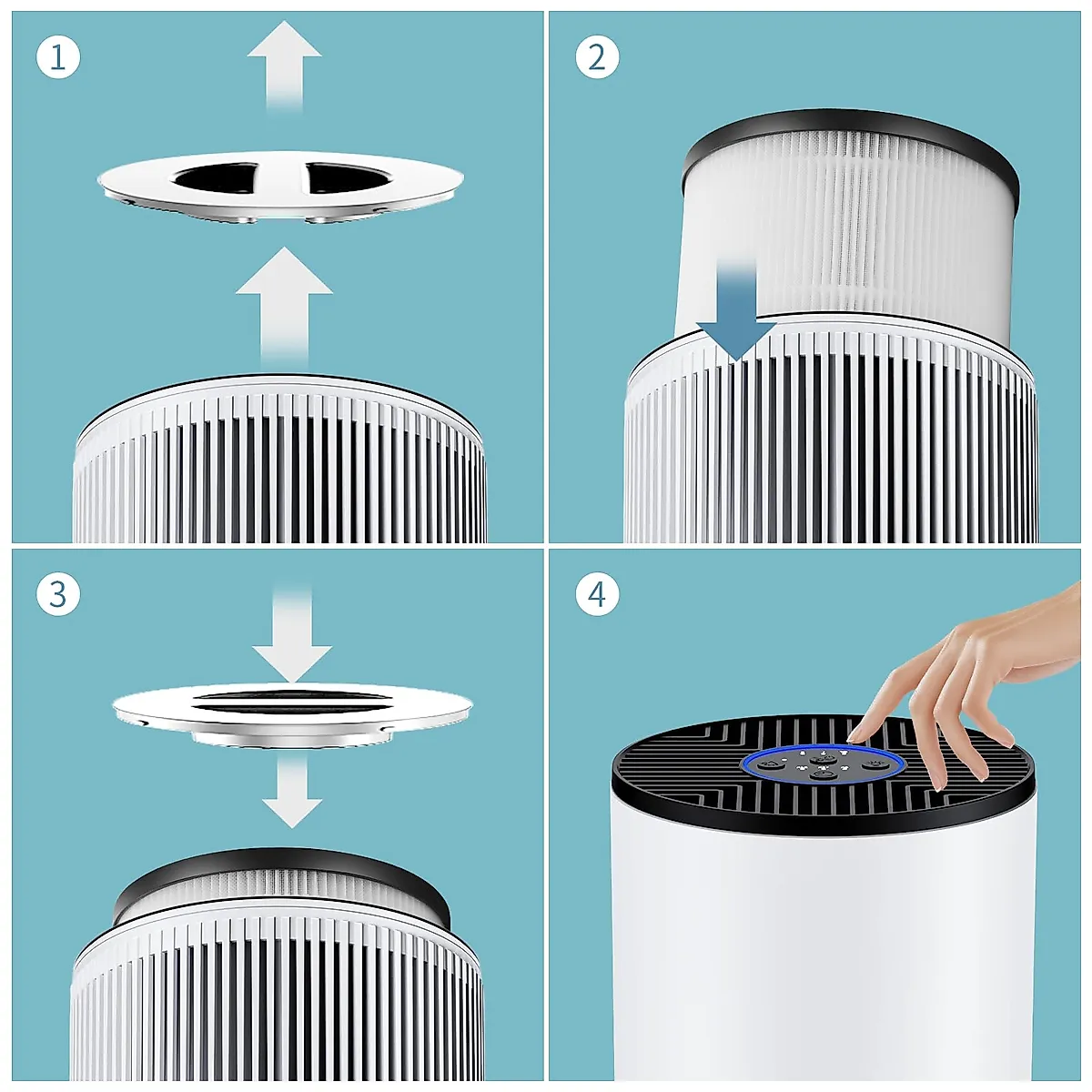 1

2

3

4