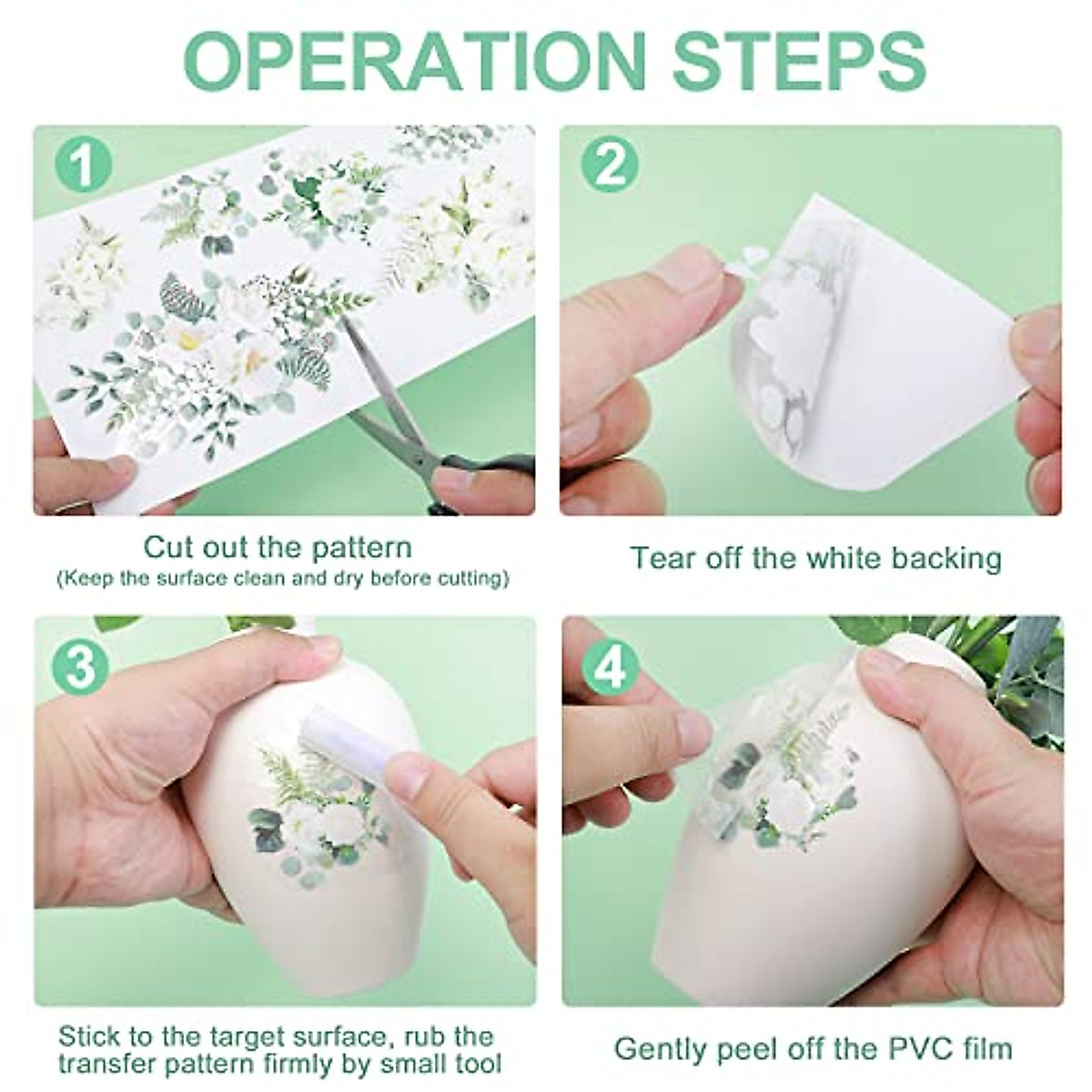 OPERATION STEPS

1

Cut out the pattern
(Keep the surface clean and dry before cutting)

2

Tear off the white backing

3

Stick to the target surface, rub the transfer pattern firmly by small tool

4

Gently peel off the PVC film