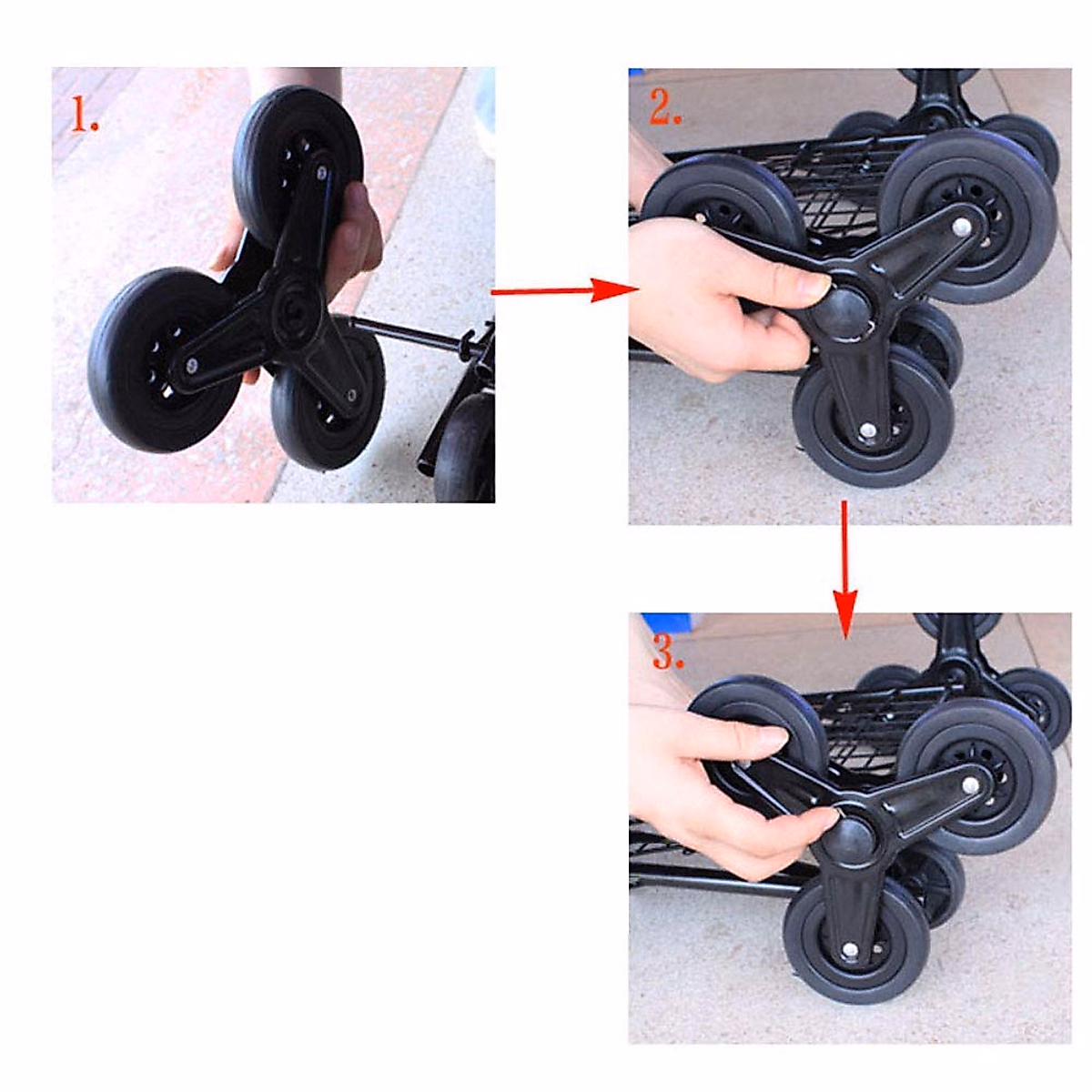 1.

2.

3.