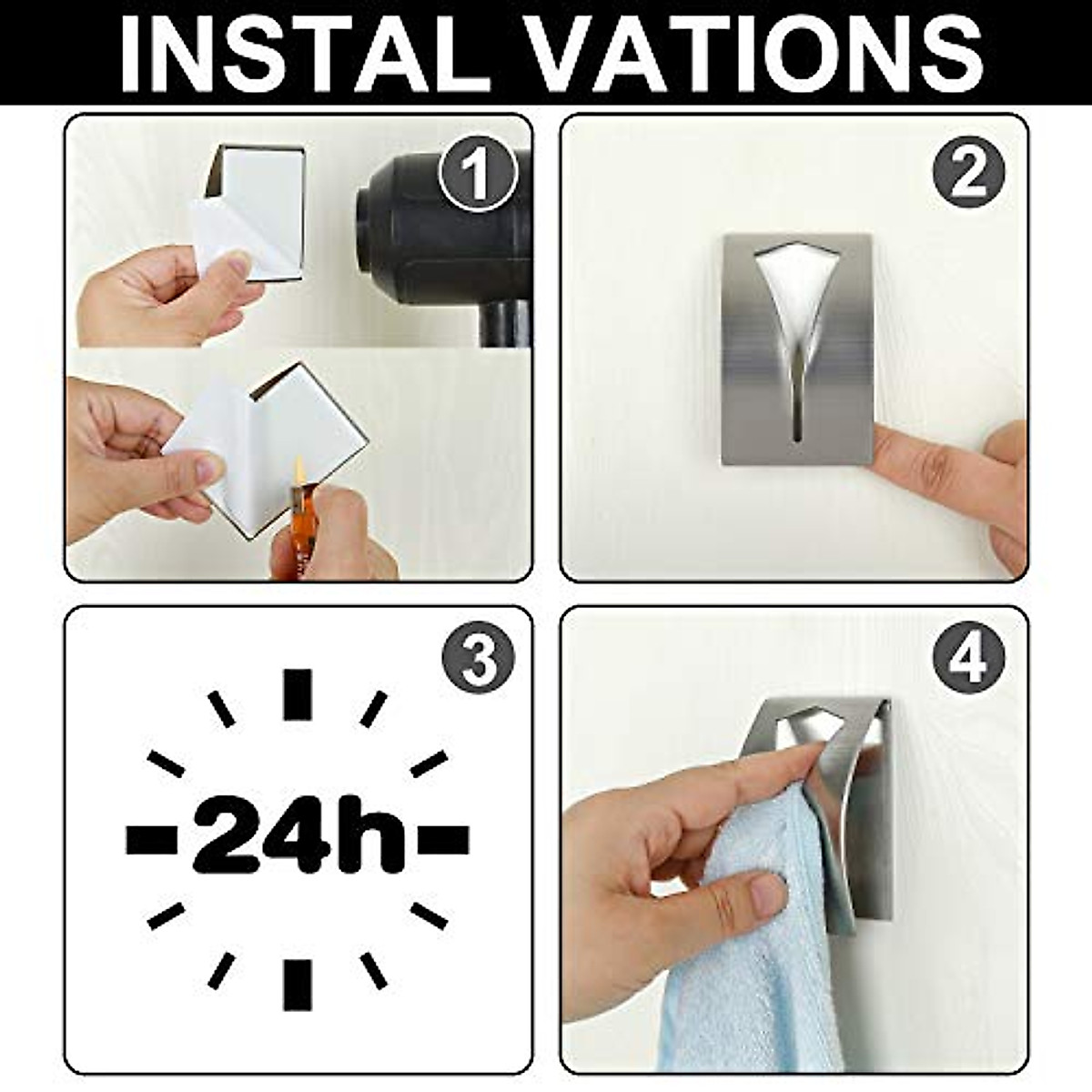 INSTAL VATIONS

1

2

3

24h

4