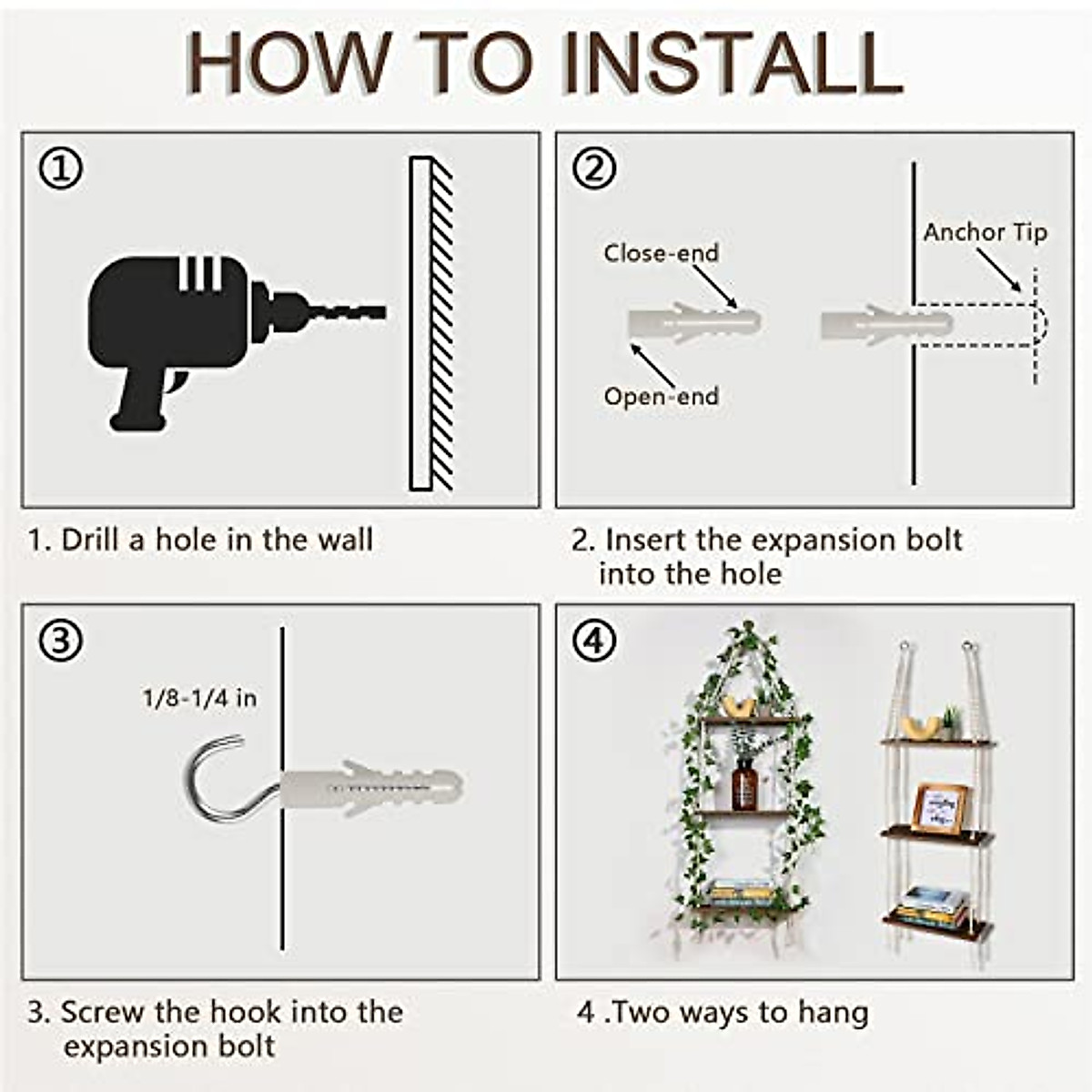 HOW TO INSTALL

①

1. Drill a hole in the wall

②

Close-end

Open-end

Anchor Tip

2. Insert the expansion bolt into the hole

③

1/8-1/4 in

3. Screw the hook into the expansion bolt

④

4 .Two ways to hang