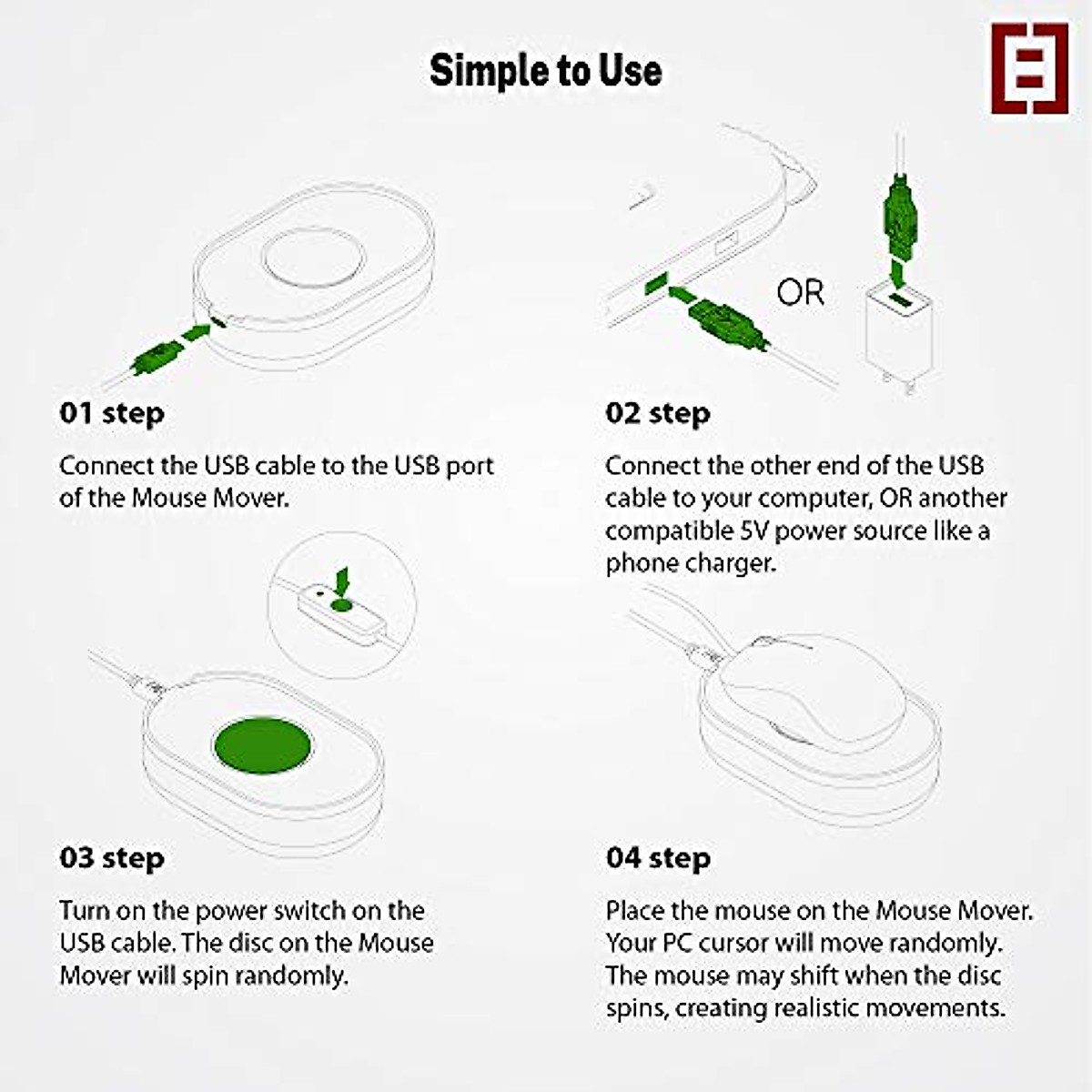 Simple to Use

OR

01 step

Connect the USB cable to the USB port of the Mouse Mover.

02 step

Connect the other end of the USB cable to your computer, OR another compatible 5V power source like a phone charger.

03 step

Turn on the power switch on the USB cable. The disc on the Mouse Mover will spin randomly.

04 step

Place the mouse on the Mouse Mover. Your PC cursor will move randomly. The mouse may shift when the disc spins, creating realistic movements.