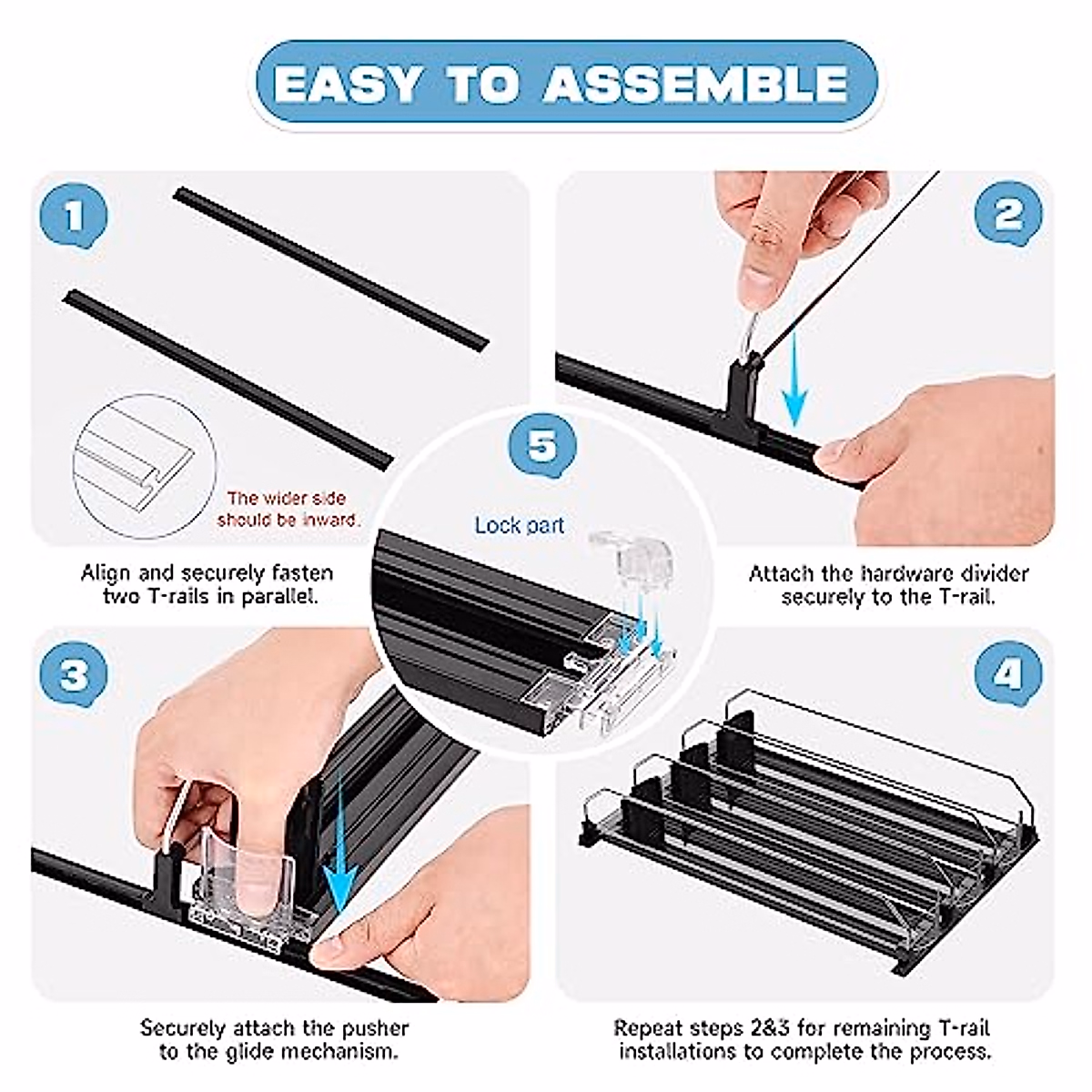 EASY TO ASSEMBLE

1

The wider side should be inward.

Align and securely fasten two T-rails in parallel.

2

Attach the hardware divider securely to the T-rail.

5

Lock part

3

Securely attach the pusher to the glide mechanism.

4

Repeat steps 2&3 for remaining T-rail installations to complete the process.