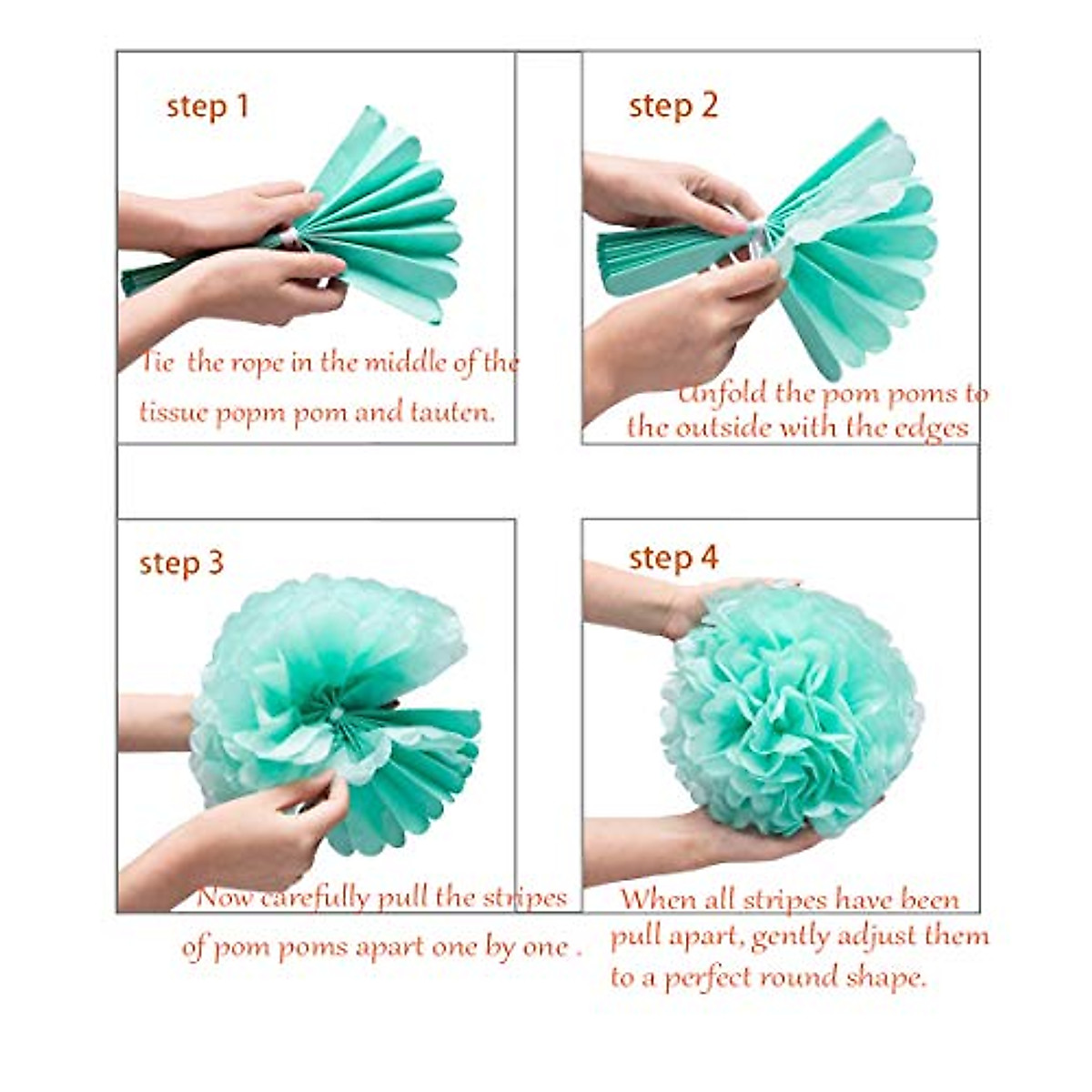 step 1

Tie the rope in the middle of the tissue popm pom and tauten.

step 2

Unfold the pom poms to the outside with the edges

step 3

Now carefully pull the stripes of pom poms apart one by one .

step 4

When all stripes have been pull apart, gently adjust them to a perfect round shape.