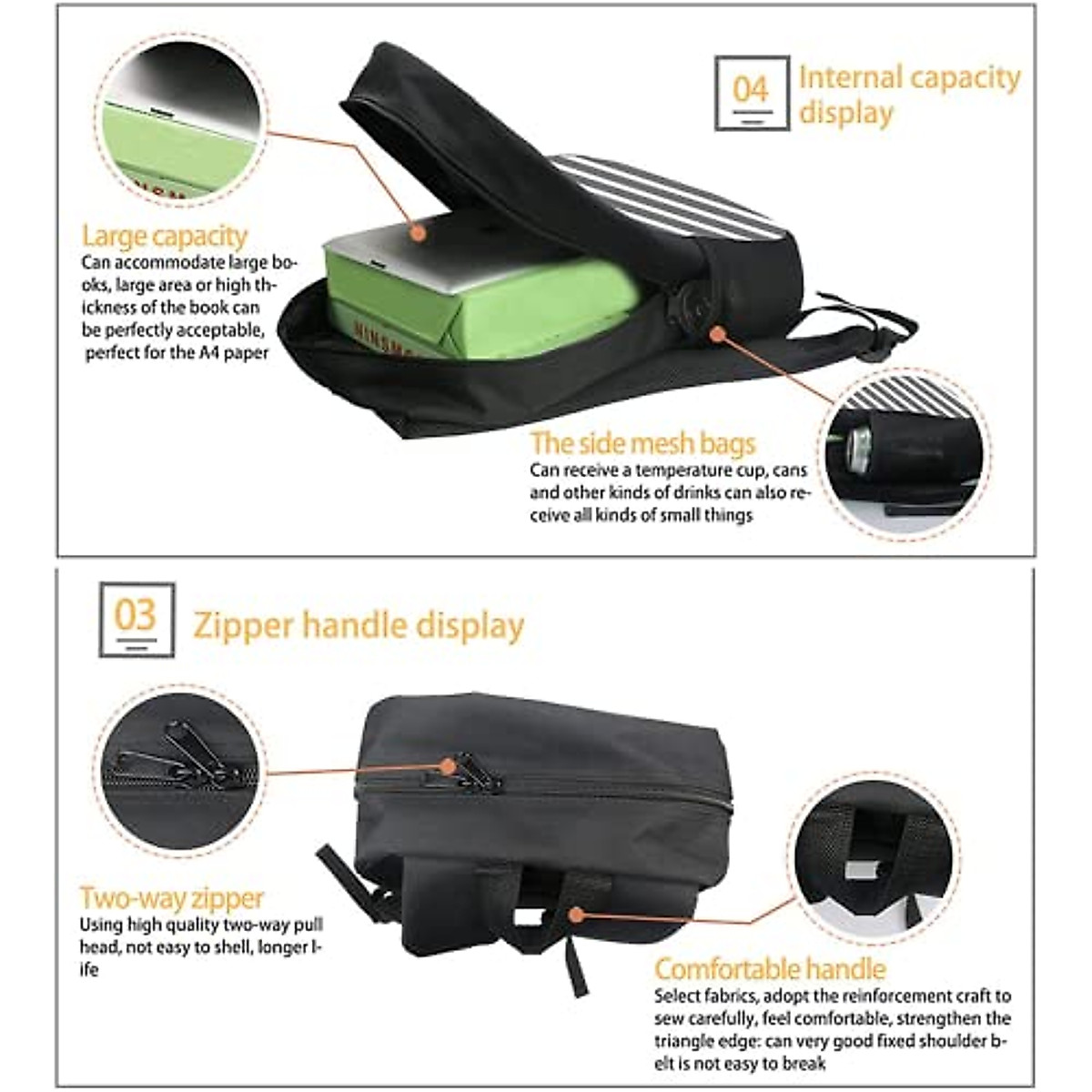 04 Internal capacity display

Large capacity
Can accommodate large books, large area or high thickness of the book can be perfectly acceptable, perfect for the A4 paper

The side mesh bags
Can receive a temperature cup, cans and other kinds of drinks can also receive all kinds of small things

03 Zipper handle display

Two-way zipper
Using high quality two-way pull head, not easy to shell, longer life

Comfortable handle
Select fabrics, adopt the reinforcement craft to sew carefully, feel comfortable, strengthen the triangle edge: can very good fixed shoulder belt is not easy to break