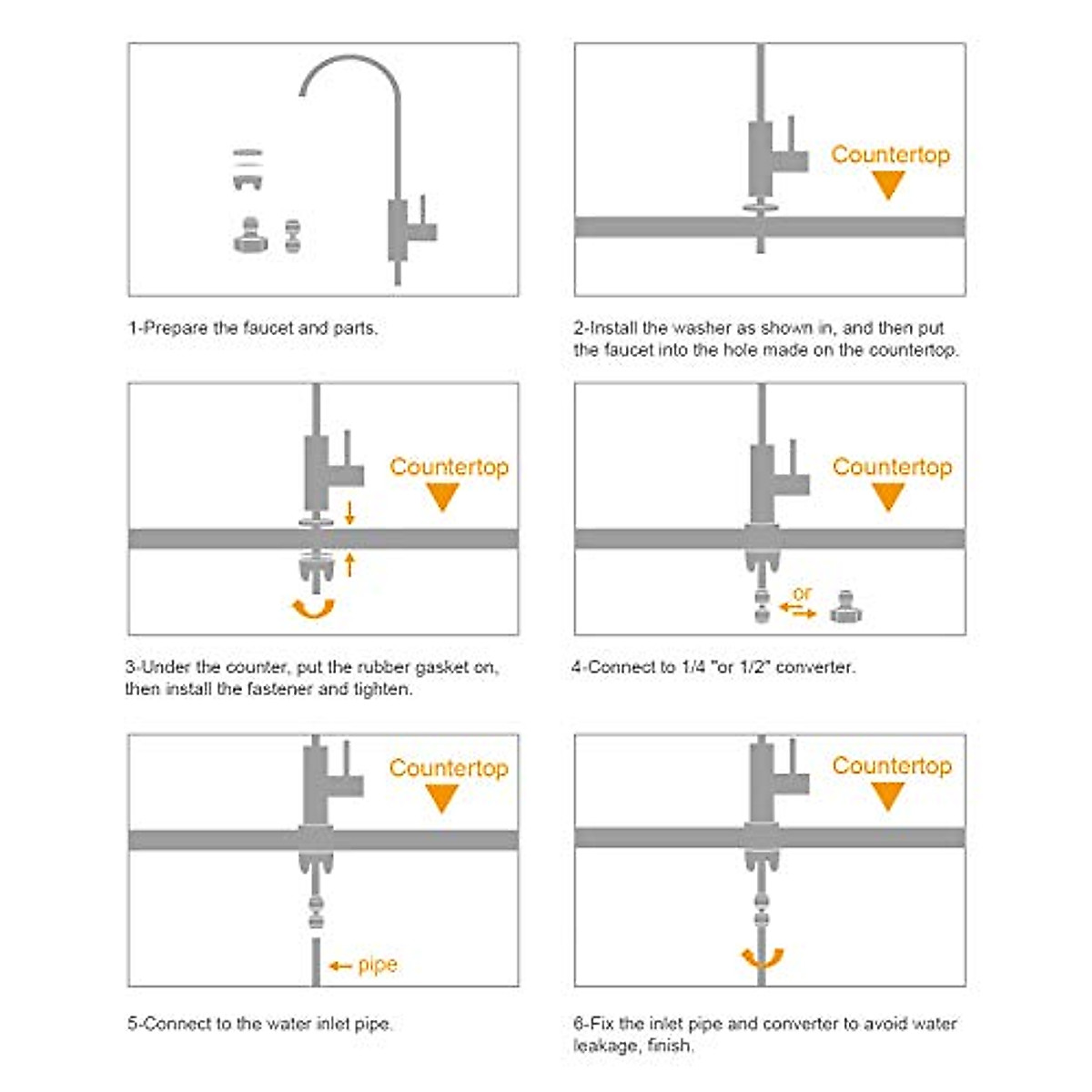 1-Prepare the faucet and parts.

Countertop

2-Install the washer as shown in, and then put the faucet into the hole made on the countertop.

Countertop

3-Under the counter, put the rubber gasket on, then install the fastener and tighten.

Countertop

or

4-Connect to 1/4 "or 1/2" converter.

Countertop

pipe

5-Connect to the water inlet pipe.

Countertop

6-Fix the inlet pipe and converter to avoid water leakage, finish.