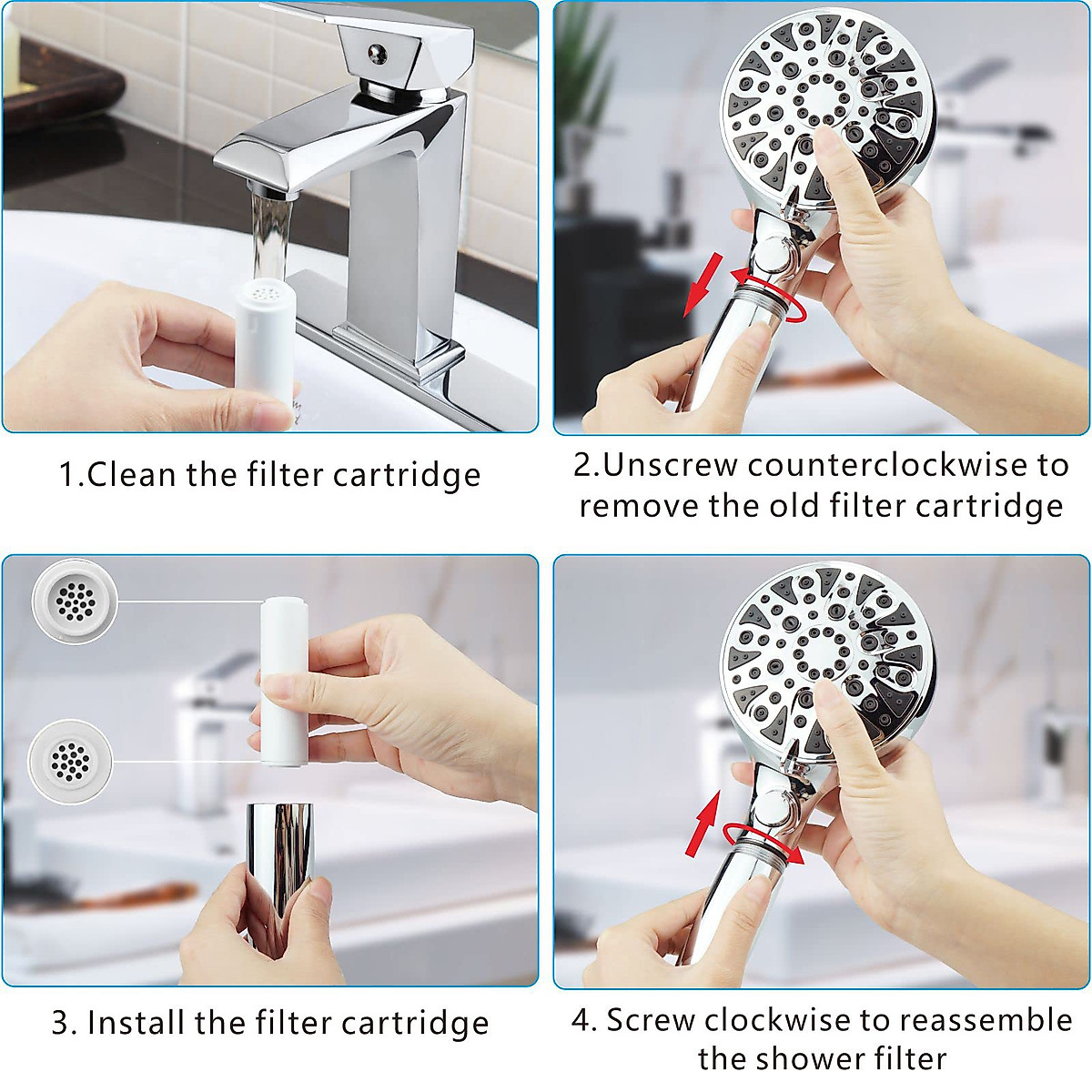 1.Clean the filter cartridge

2.Unscrew counterclockwise to remove the old filter cartridge

3. Install the filter cartridge

4. Screw clockwise to reassemble the shower filter