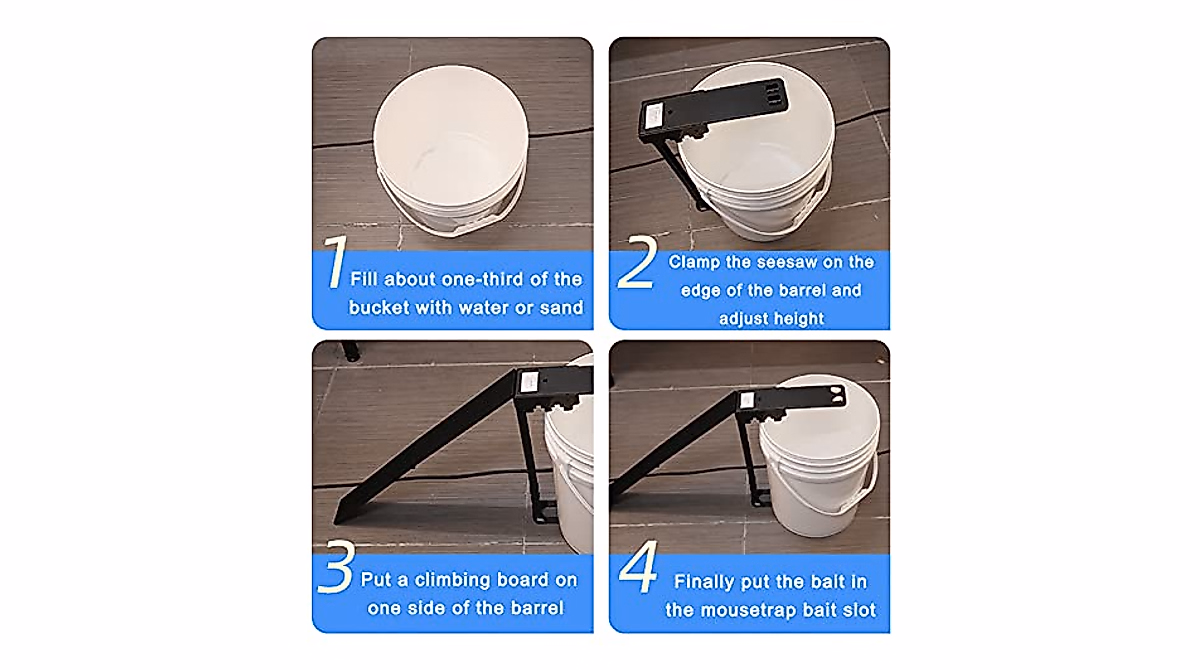 1 Fill about one-third of the bucket with water or sand

2 Clamp the seesaw on the edge of the barrel and adjust height

3 Put a climbing board on one side of the barrel

4 Finally put the bait in the mousetrap bait slot