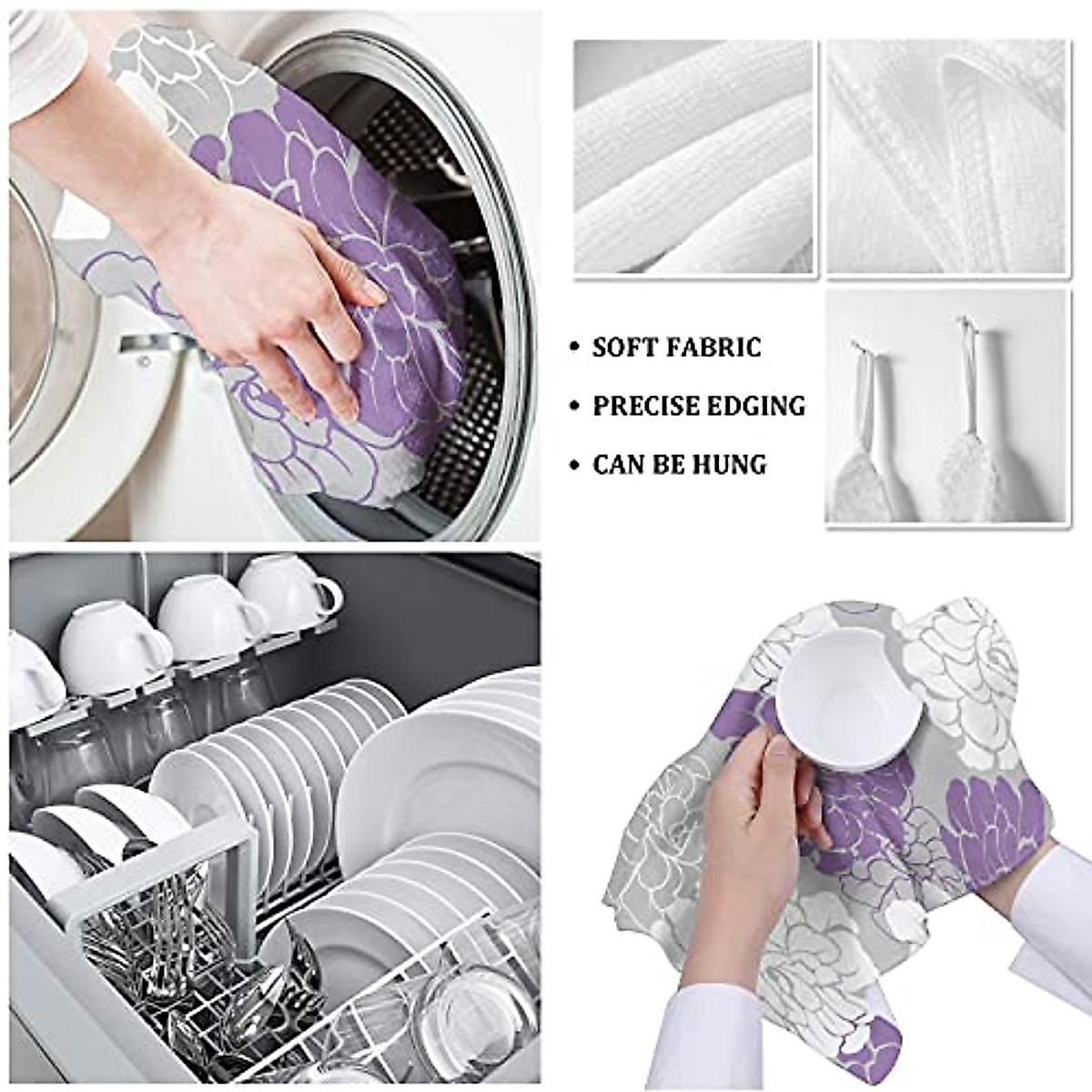 • SOFT FABRIC
• PRECISE EDGING
• CAN BE HUNG