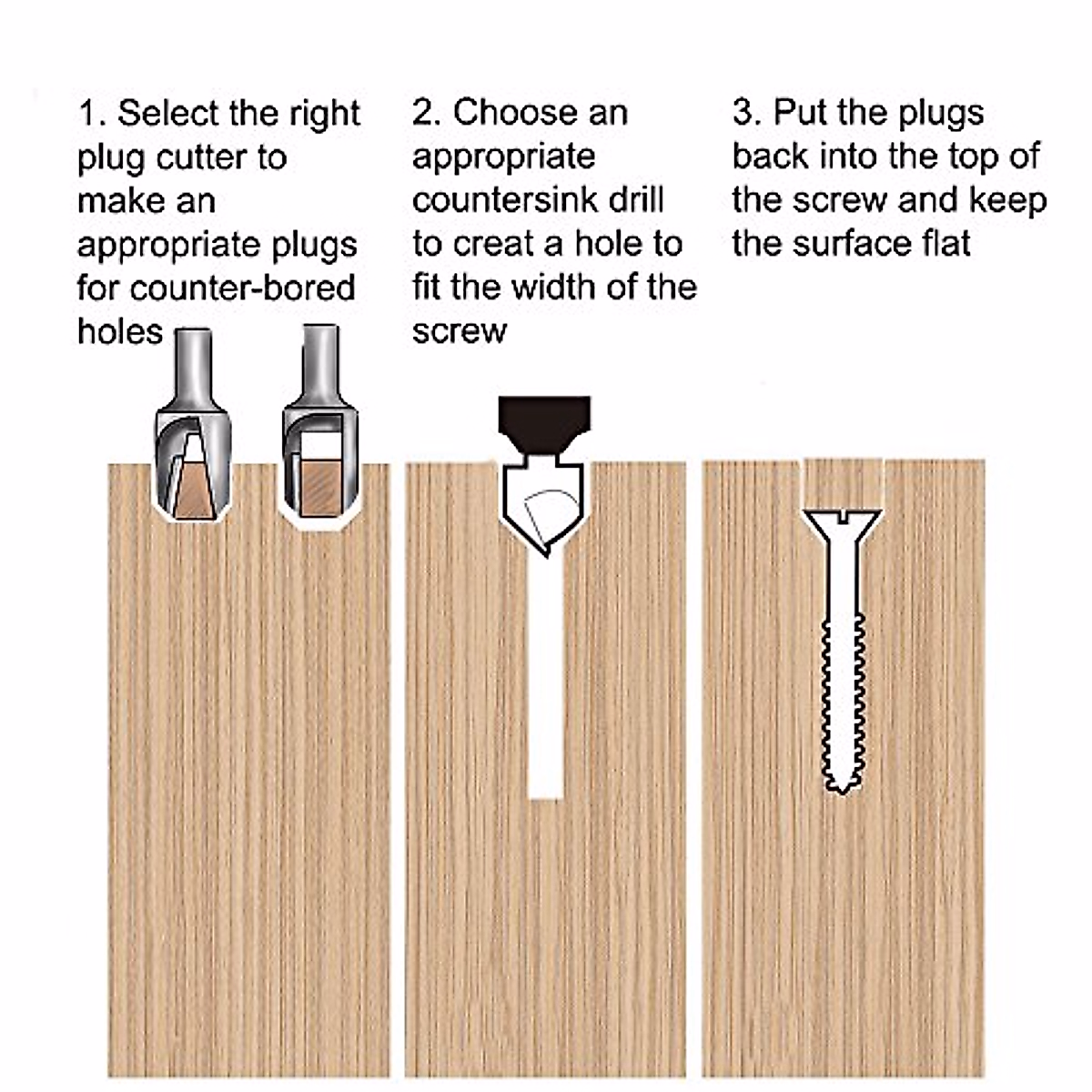 1. Select the right plug cutter to make an appropriate plugs for counter-bored holes

2. Choose an appropriate countersink drill to creat a hole to fit the width of the screw

3. Put the plugs back into the top of the screw and keep the surface flat