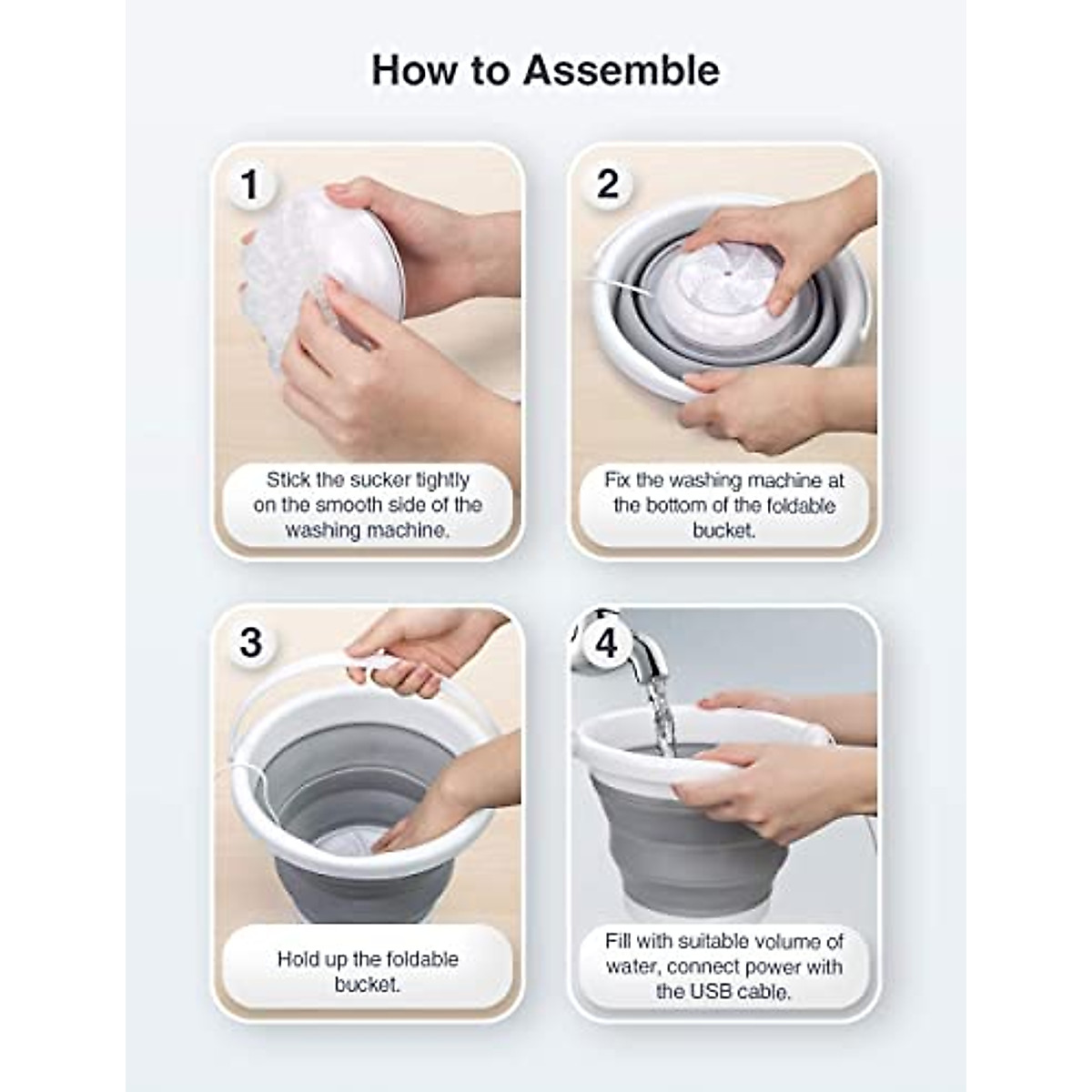 How to Assemble

1

Stick the sucker tightly on the smooth side of the washing machine.

2

Fix the washing machine at the bottom of the foldable bucket.

3

Hold up the foldable bucket.

4

Fill with suitable volume of water, connect power with the USB cable.