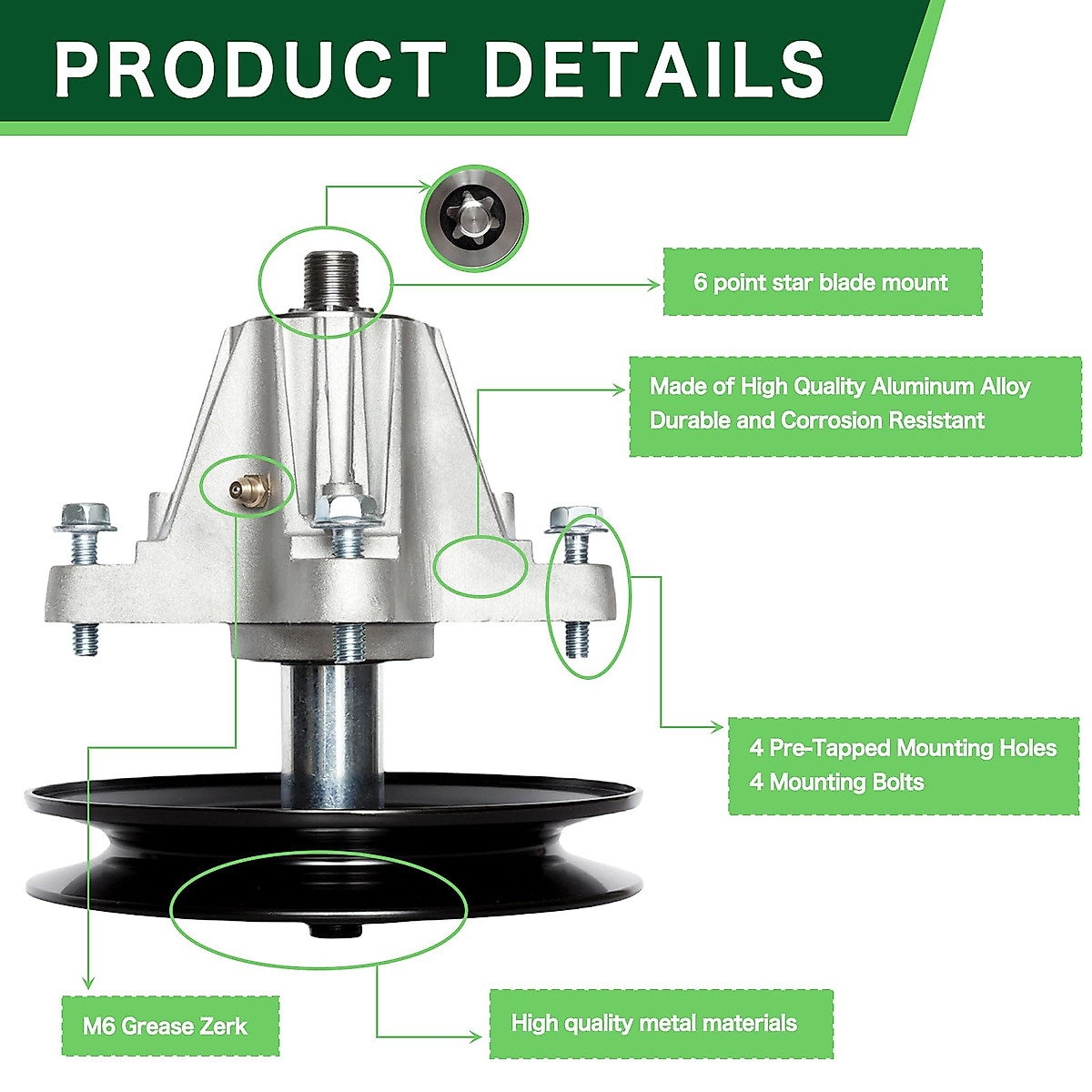 PRODUCT DETAILS

6 point star blade mount

Made of High Quality Aluminum Alloy
Durable and Corrosion Resistant

4 Pre-Tapped Mounting Holes
4 Mounting Bolts

M6 Grease Zerk

High quality metal materials