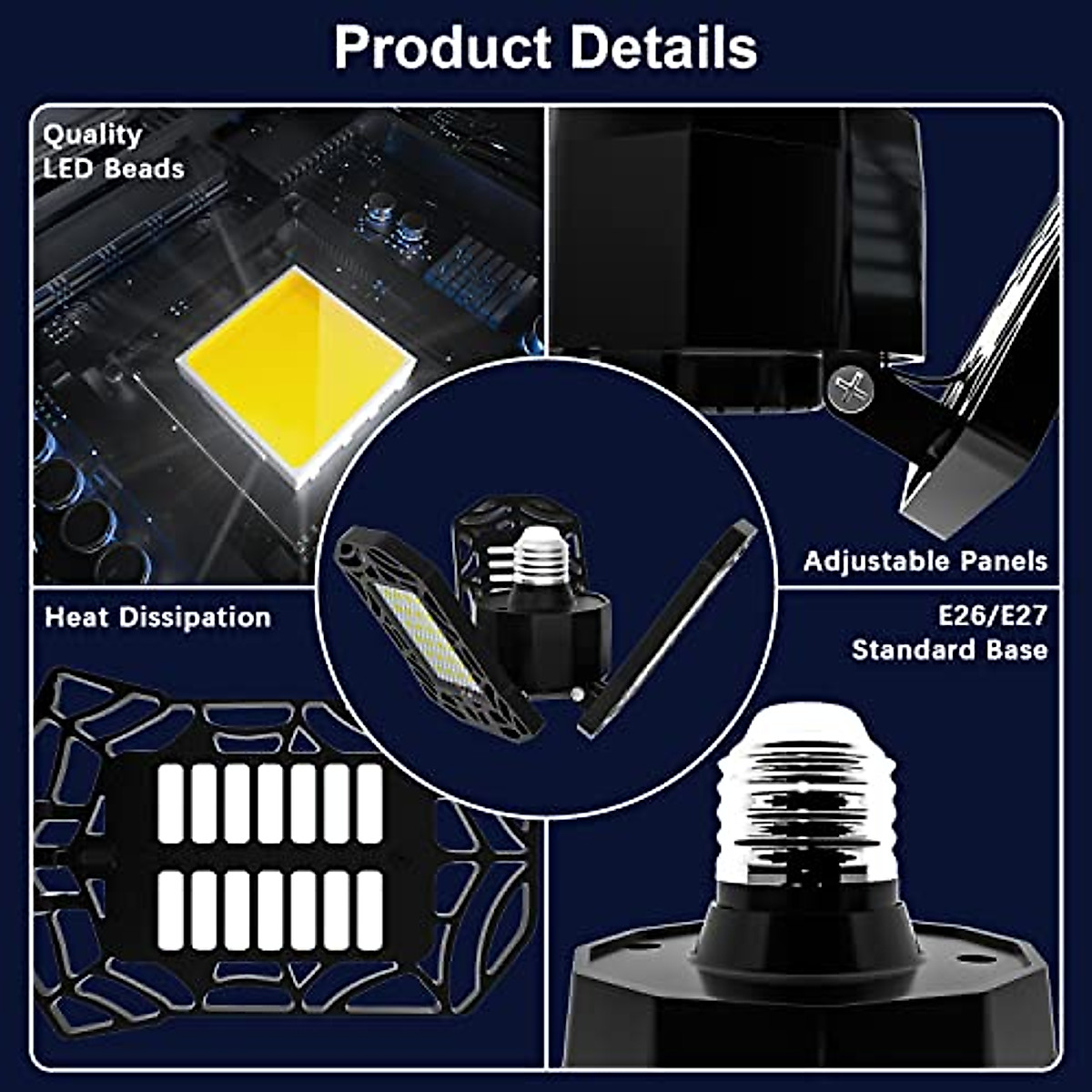 Product Details

Quality LED Beads

Adjustable Panels

Heat Dissipation

E26/E27 Standard Base