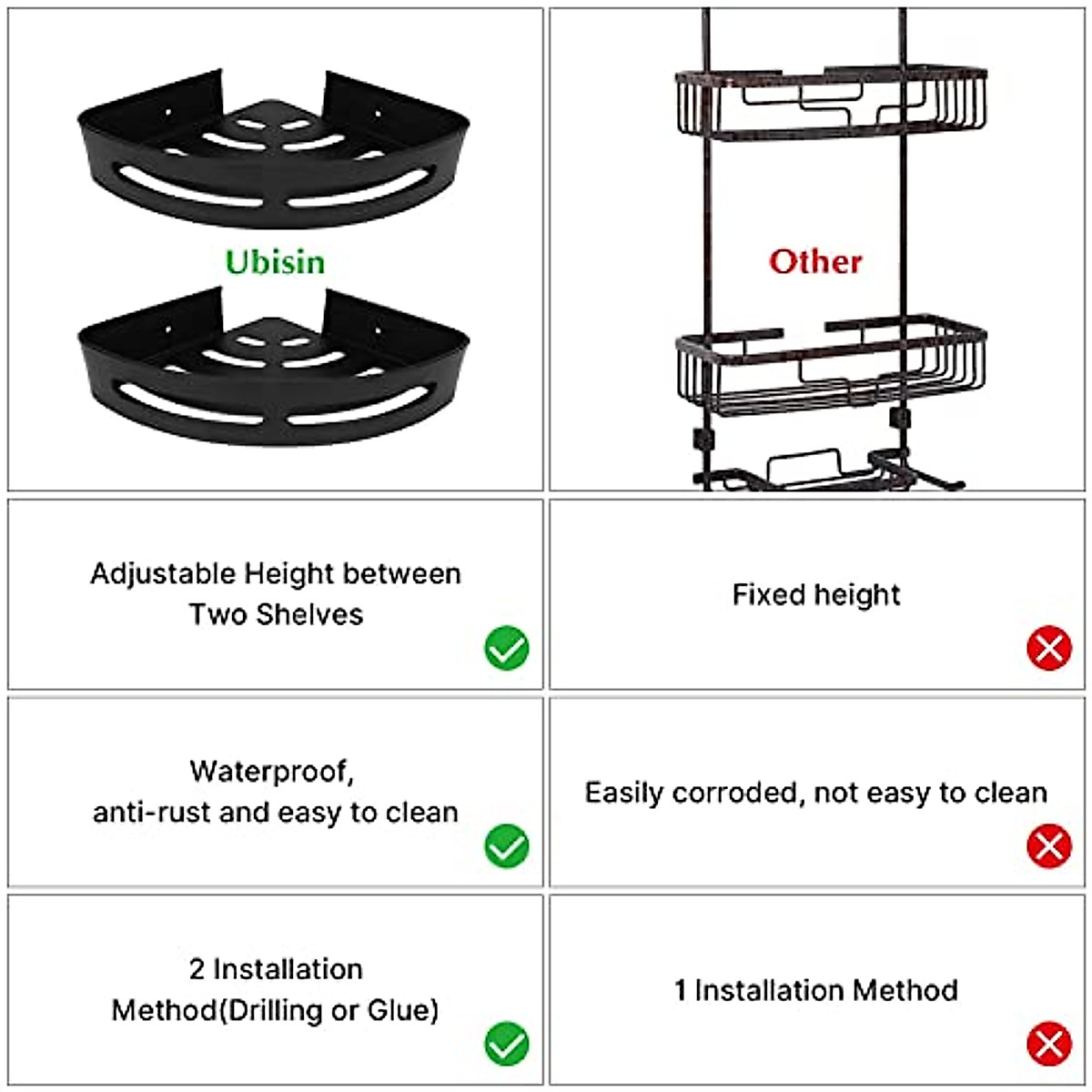 | Ubisin | Other |
|---|---|
| Adjustable Height between Two Shelves | Fixed height |
| Waterproof, anti-rust and easy to clean | Easily corroded, not easy to clean |
| 2 Installation Method(Drilling or Glue) | 1 Installation Method |