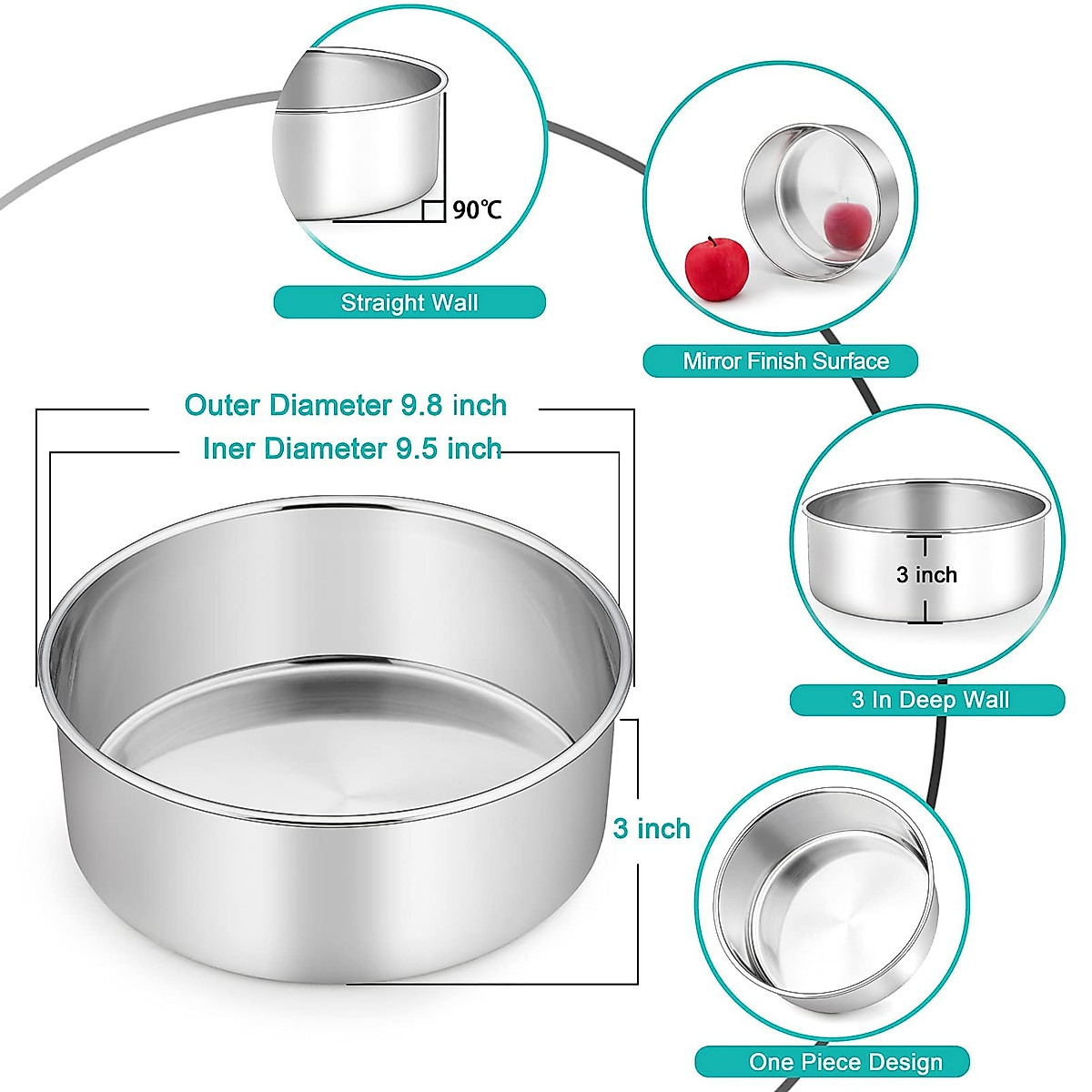 90℃

Straight Wall

Mirror Finish Surface

Outer Diameter 9.8 inch

Iner Diameter 9.5 inch

3 inch

3 In Deep Wall

3 inch

One Piece Design