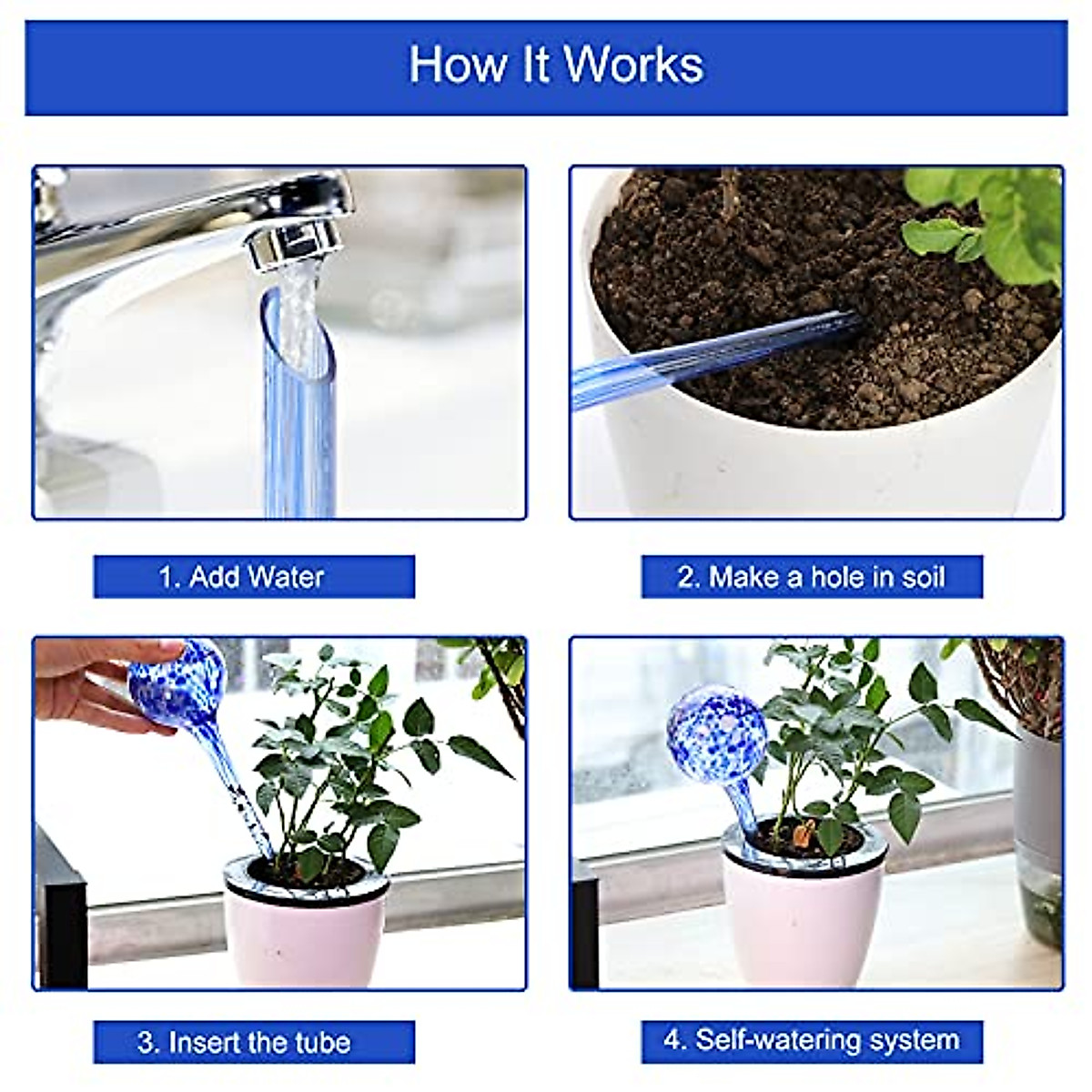 How It Works

1. Add Water

2. Make a hole in soil

3. Insert the tube

4. Self-watering system