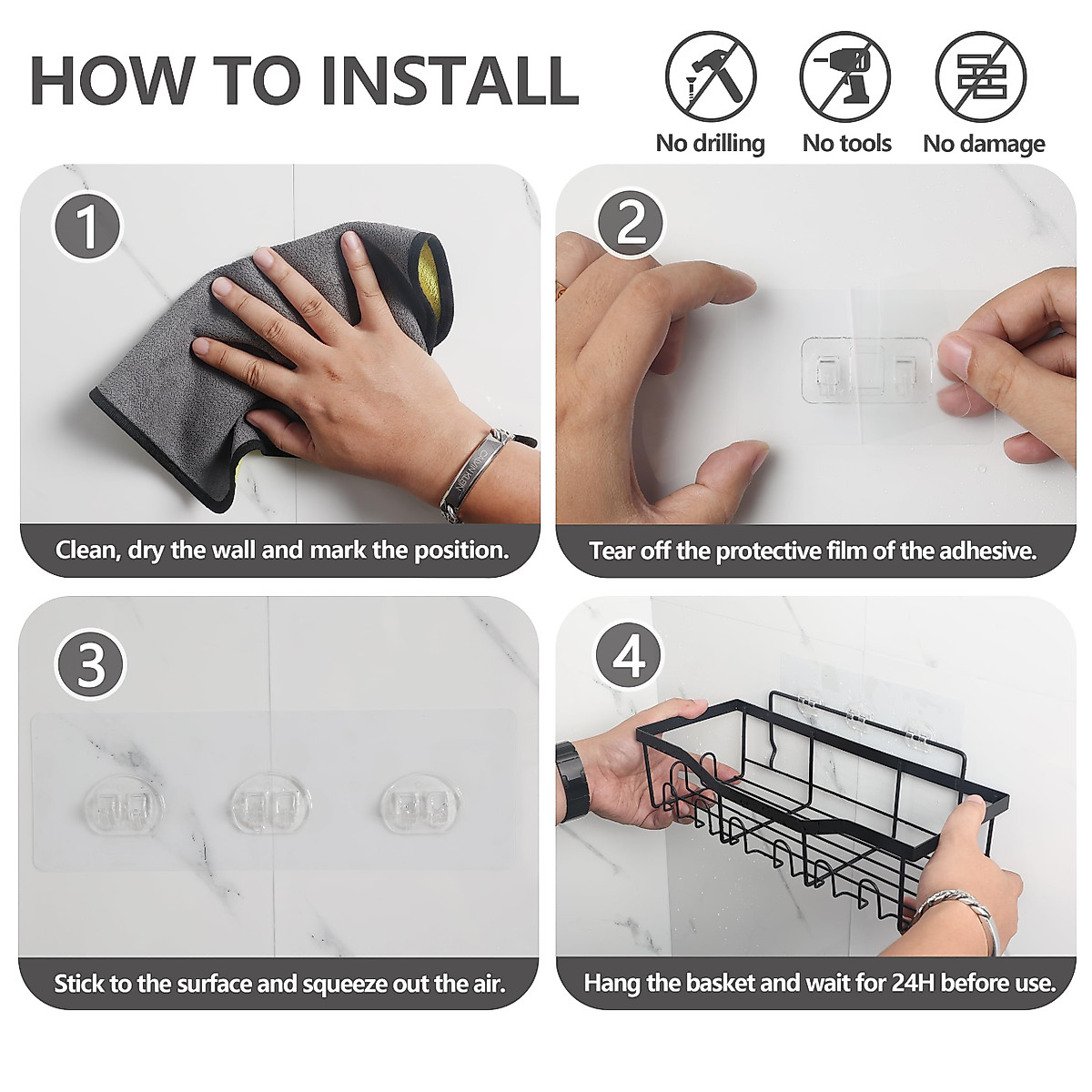 HOW TO INSTALL

No drilling
No tools
No damage

1
Clean, dry the wall and mark the position.

2
Tear off the protective film of the adhesive.

3
Stick to the surface and squeeze out the air.

4
Hang the basket and wait for 24H before use.